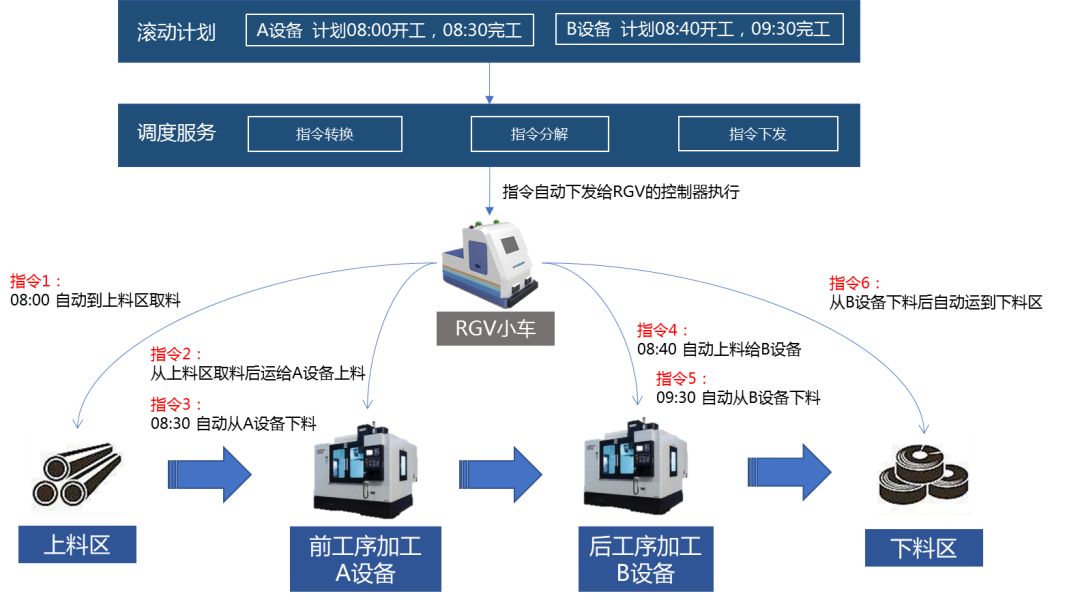 滚动计划
A设备 计划08:00开工，08:30完工
B设备 计划08:40开工，09:30完工

调度服务
指令转换
指令分解
指令下发

指令自动下发给RGV的控制器执行

RGV小车

指令1：
08:00 自动到上料区取料

指令2：
从上料区取料后运给A设备上料

指令3：
08:30 自动从A设备下料

指令4：
08:40 自动上料给B设备

指令5：
09:30 自动从B设备下料

指令6：
从B设备下料后自动运到下料区

上料区

前工序加工
A设备

后工序加工
B设备

下料区