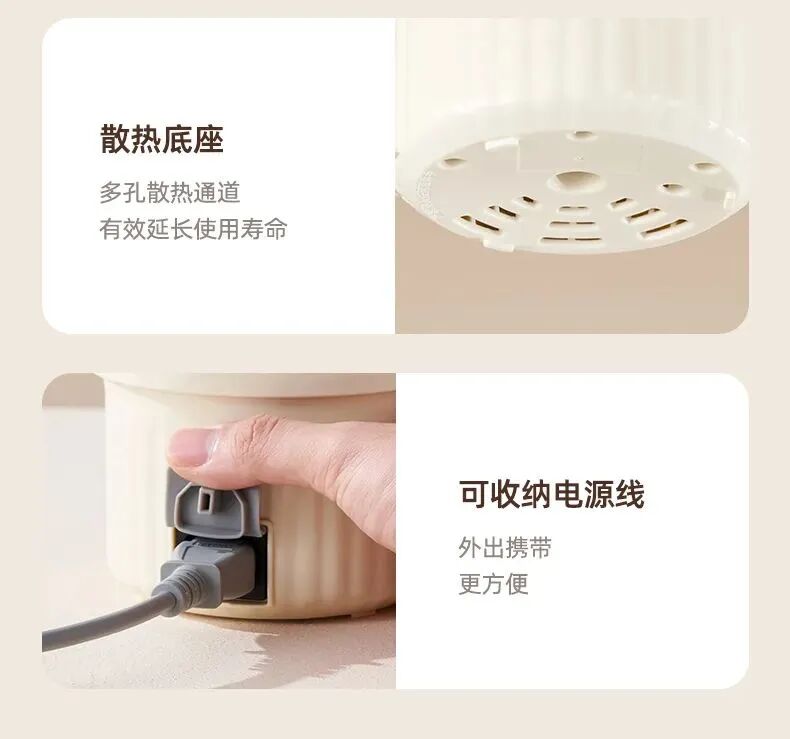 散热底座

多孔散热通道
有效延长使用寿命

可收纳电源线

外出携带
更方便