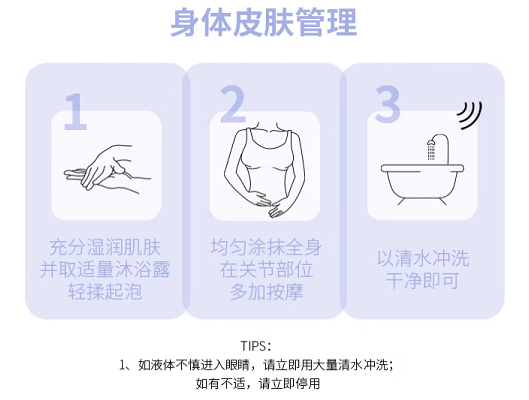 身体皮肤管理

1

充分湿润肌肤
并取适量沐浴露
轻揉起泡

2

均匀涂抹全身
在关节部位
多加按摩

3

以清水冲洗
干净即可

TIPS：
1、如液体不慎进入眼睛，请立即用大量清水冲洗；
如有不适，请立即停用