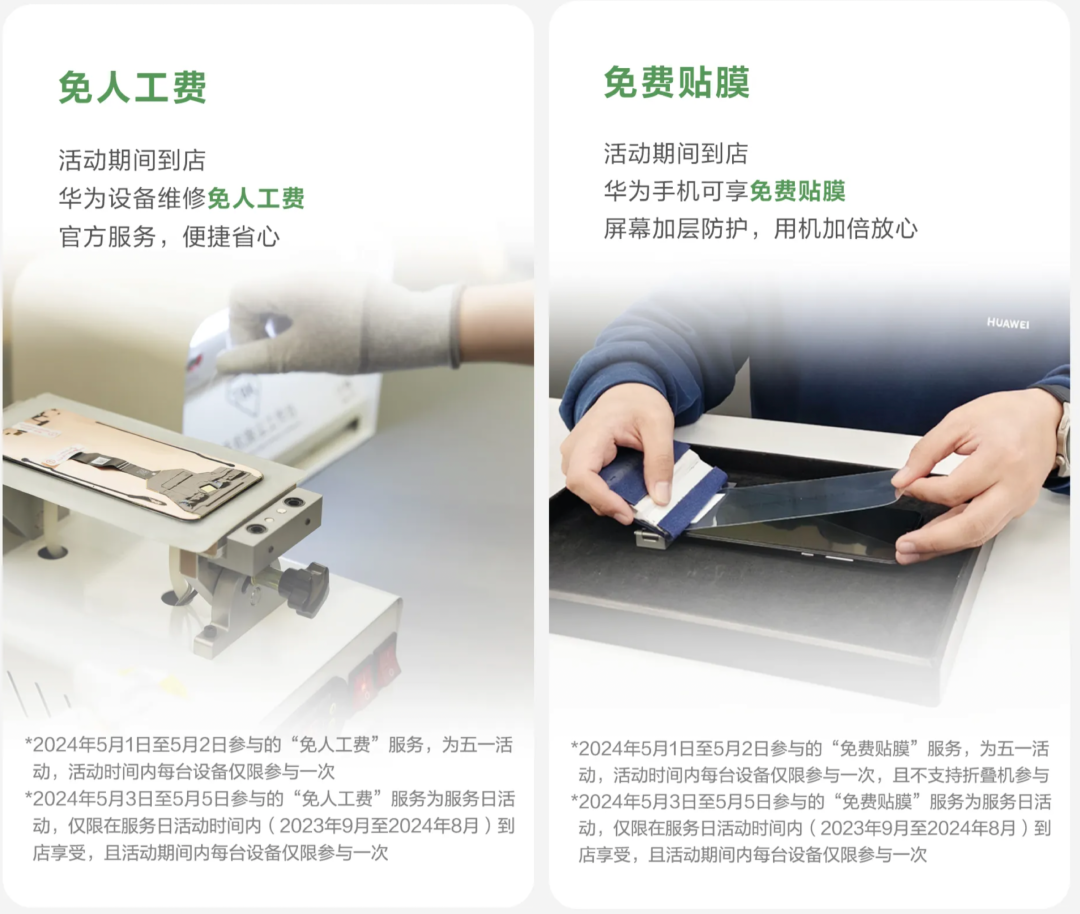 免人工费

活动期间到店
华为设备维修免人工费
官方服务，便捷省心

*2024年5月1日至5月2日参与的“免人工费”服务，为五一活动，活动时间内每台设备仅限参与一次
*2024年5月3日至5月5日参与的“免人工费”服务为服务日活动，仅限在服务日活动时间内（2023年9月至2024年8月）到店享受，且活动期间内每台设备仅限参与一次

免费贴膜

活动期间到店
华为手机可享免费贴膜
屏幕加层防护，用机加倍放心

HUAWEI

*2024年5月1日至5月2日参与的“免费贴膜”服务，为五一活动，活动时间内每台设备仅限参与一次，且不支持折叠机参与
*2024年5月3日至5月5日参与的“免费贴膜”服务为服务日活动，仅限在服务日活动时间内（2023年9月至2024年8月）到店享受，且活动期间内每台设备仅限参与一次