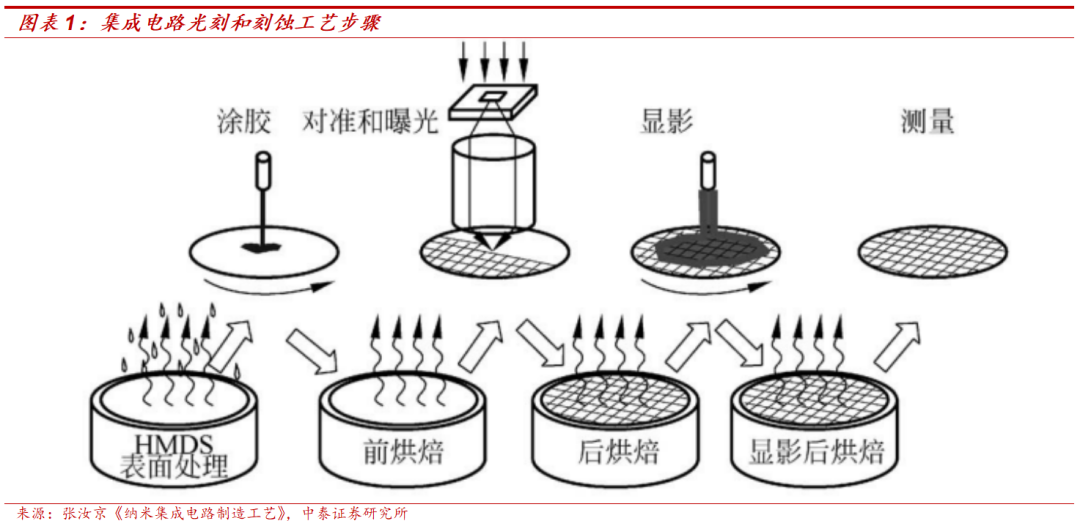 图表1：集成电路光刻和刻蚀工艺步骤

涂胶　对准和曝光　显影　测量

HMDS 表面处理　前烘焙　后烘焙　显影后烘焙

来源：张汝京《纳米集成电路制造工艺》，中泰证券研究所