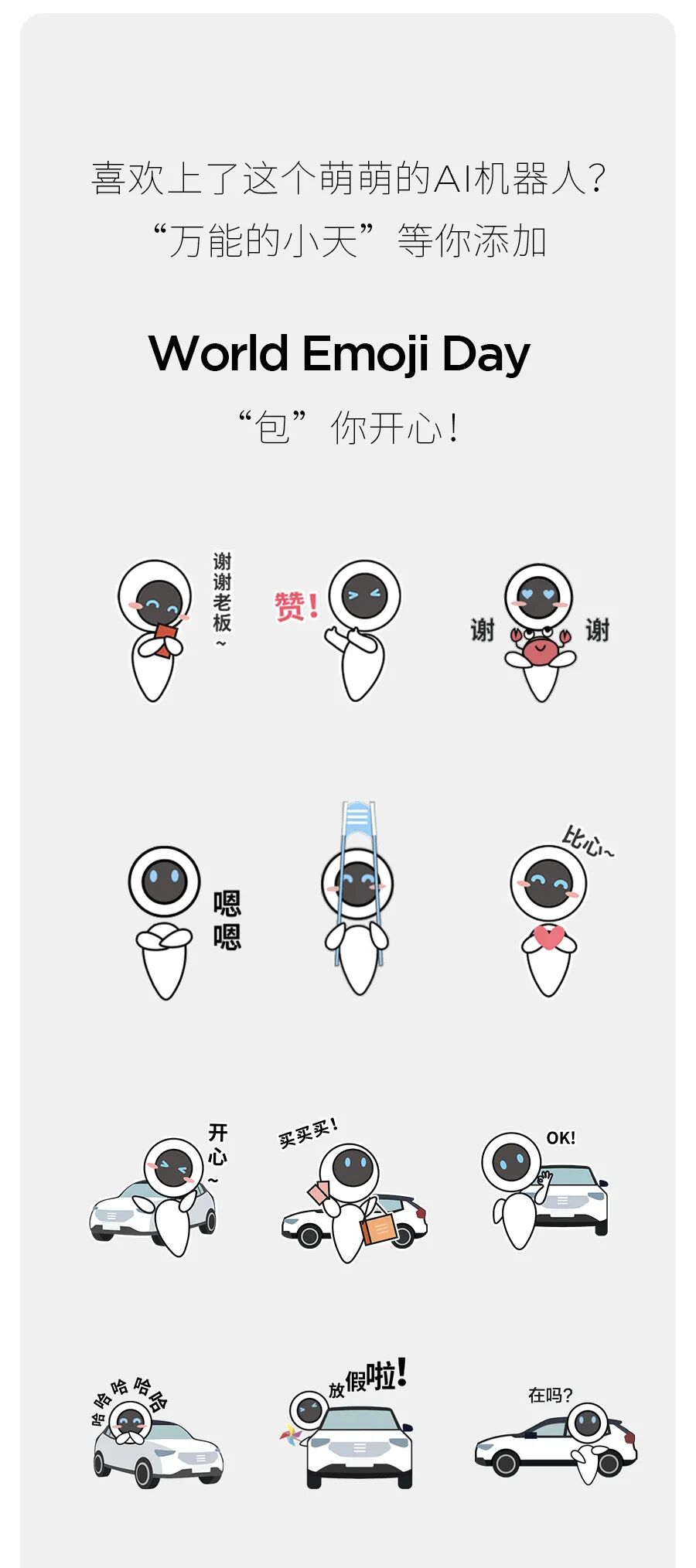 喜欢上了这个萌萌的AI机器人?
“万能的小天”等你添加

World Emoji Day
“包”你开心!

谢谢老板~

赞!

谢 谢

嗯嗯

比心~

开心~

买买买!

OK!

哈哈哈哈哈

放假啦!

在吗?