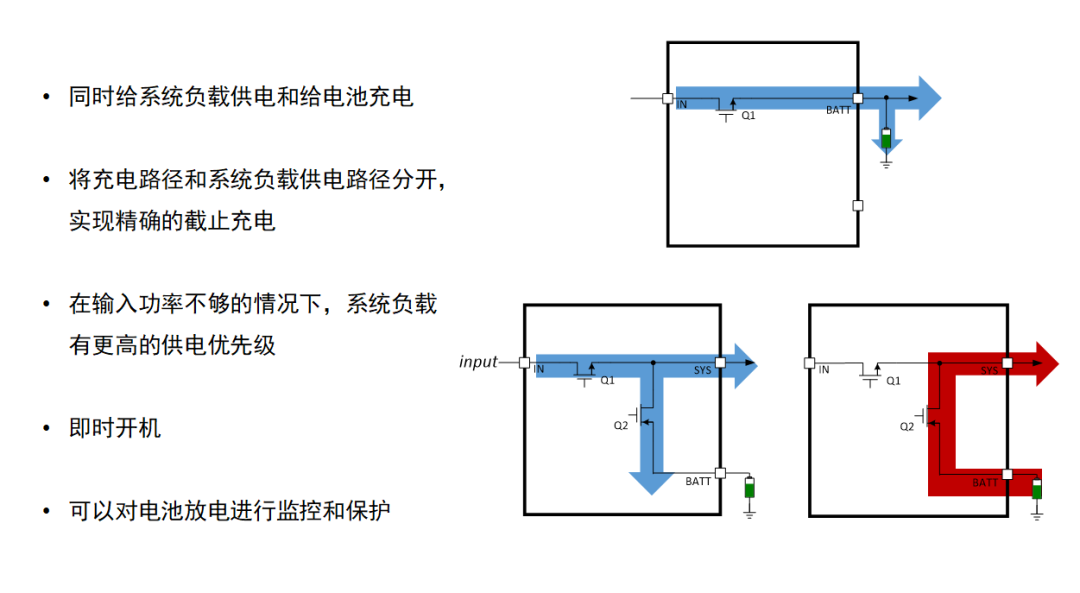 • 同时给系统负载供电和给电池充电

• 将充电路径和系统负载供电路径分开，实现精确的截止充电

• 在输入功率不够的情况下，系统负载有更高的供电优先级

• 即时开机

• 可以对电池放电进行监控和保护

IN
Q1
BATT

input
IN
Q1
SYS
Q2
BATT

IN
Q1
SYS
Q2
BATT