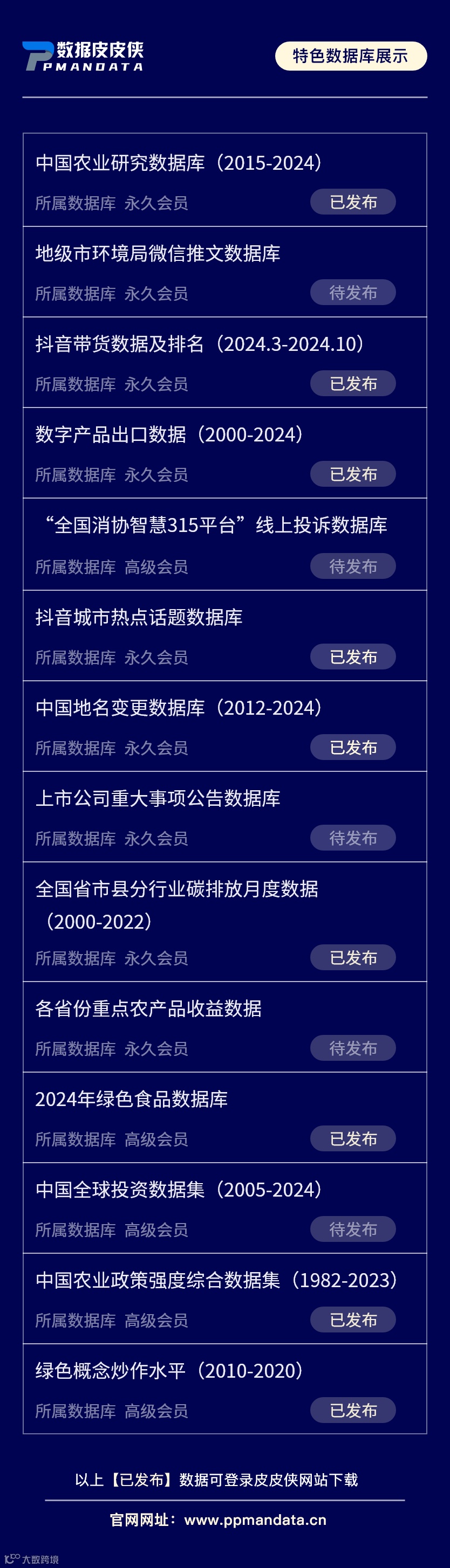 数据皮皮侠
PMANDATA

特色数据库展示

中国农业研究数据库（2015-2024）
所属数据库 永久会员
已发布

地级市环境局微信推文数据库
所属数据库 永久会员
待发布

抖音带货数据及排名（2024.3-2024.10）
所属数据库 永久会员
已发布

数字产品出口数据（2000-2024）
所属数据库 永久会员
已发布

“全国消协智慧315平台”线上投诉数据库
所属数据库 高级会员
待发布

抖音城市热点话题数据库
所属数据库 永久会员
已发布

中国地名变更数据库（2012-2024）
所属数据库 永久会员
已发布

上市公司重大事项公告数据库
所属数据库 永久会员
待发布

全国省市县分行业碳排放月度数据（2000-2022）
所属数据库 永久会员
已发布

各省份重点农产品收益数据
所属数据库 永久会员
待发布

2024年绿色食品数据库
所属数据库 高级会员
已发布

中国全球投资数据集（2005-2024）
所属数据库 高级会员
待发布

中国农业政策强度综合数据集（1982-2023）
所属数据库 高级会员
已发布

绿色概念炒作水平（2010-2020）
所属数据库 高级会员
已发布

以上【已发布】数据可登录皮皮侠网站下载

官网网址：www.ppmandata.cn

大数跨境