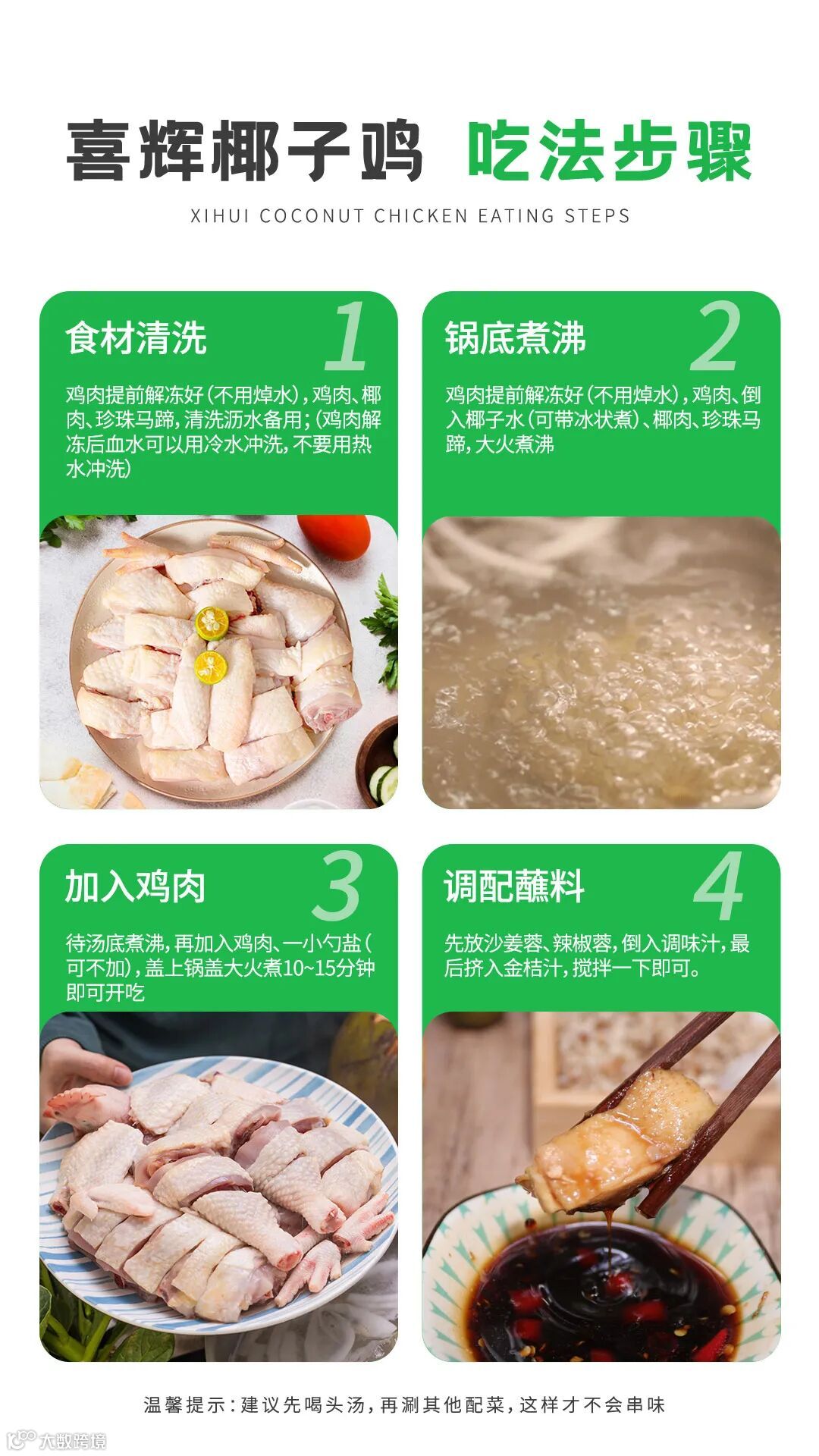 喜辉椰子鸡 吃法步骤

XIHUI COCONUT CHICKEN EATING STEPS

食材清洗 1

鸡肉提前解冻好（不用焯水），鸡肉、椰肉、珍珠马蹄，清洗沥水备用；（鸡肉解冻后血水可以用冷水冲洗，不要用热水冲洗）

锅底煮沸 2

鸡肉提前解冻好（不用焯水），鸡肉、倒入椰子水（可带冰状煮）、椰肉、珍珠马蹄，大火煮沸

加入鸡肉 3

待汤底煮沸，再加入鸡肉、一小勺盐（可不加），盖上锅盖大火煮10~15分钟即可开吃

调配蘸料 4

先放沙姜蓉、辣椒蓉，倒入调味汁，最后挤入金桔汁，搅拌一下即可。

温馨提示：建议先喝头汤，再涮其他配菜，这样才不会串味

大数跨境