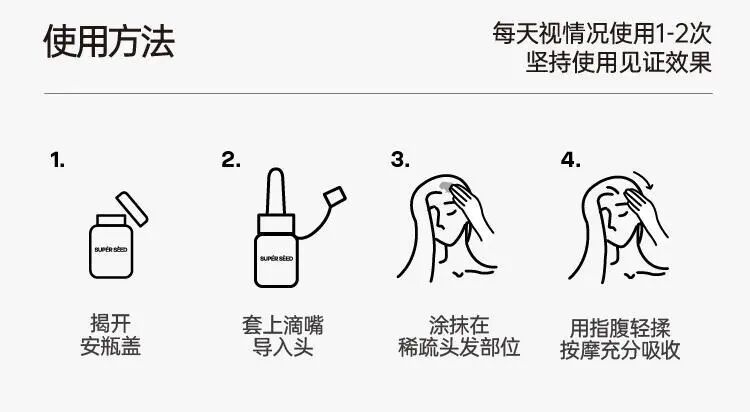 使用方法

每天视情况使用1-2次
坚持使用见证效果

1.

SUPER SEED

揭开
安瓶盖

2.

SUPER SEED

套上滴嘴
导入头

3.

涂抹在
稀疏头发部位

4.

用指腹轻揉
按摩充分吸收