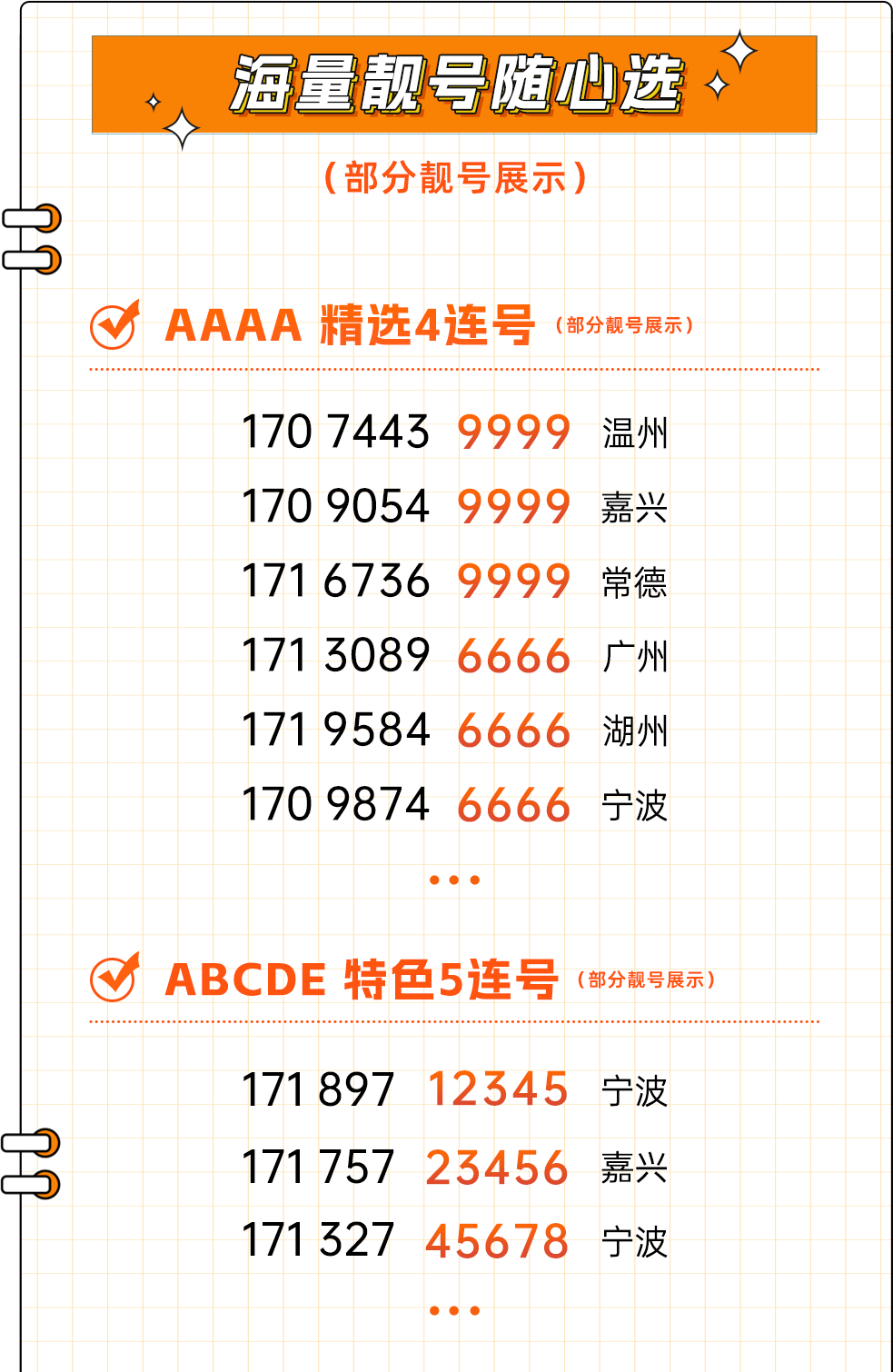 海量靓号随心选

(部分靓号展示)

AAAA 精选4连号 (部分靓号展示)

170 7443 9999 温州
170 9054 9999 嘉兴
171 6736 9999 常德
171 3089 6666 广州
171 9584 6666 湖州
170 9874 6666 宁波
...

ABCDE 特色5连号 (部分靓号展示)

171 897 12345 宁波
171 757 23456 嘉兴
171 327 45678 宁波
...