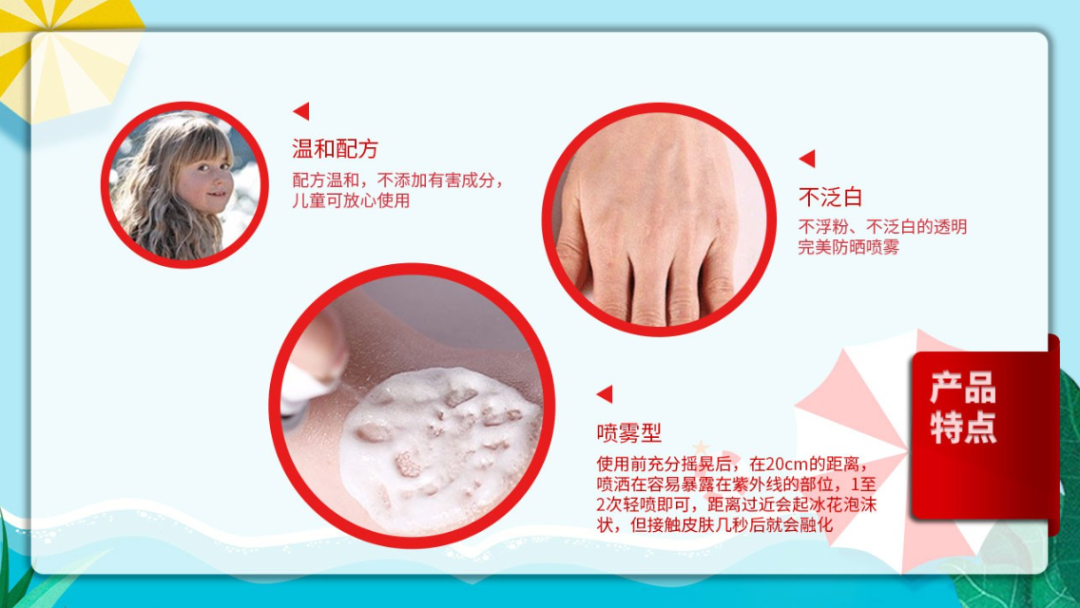 温和配方

配方温和，不添加有害成分，儿童可放心使用

不泛白

不浮粉、不泛白的透明完美防晒喷雾

喷雾型

使用前充分摇晃后，在20cm的距离，喷洒在容易暴露在紫外线的部位，1至2次轻喷即可，距离过近会起冰花泡沫状，但接触皮肤几秒后就会融化

产品特点