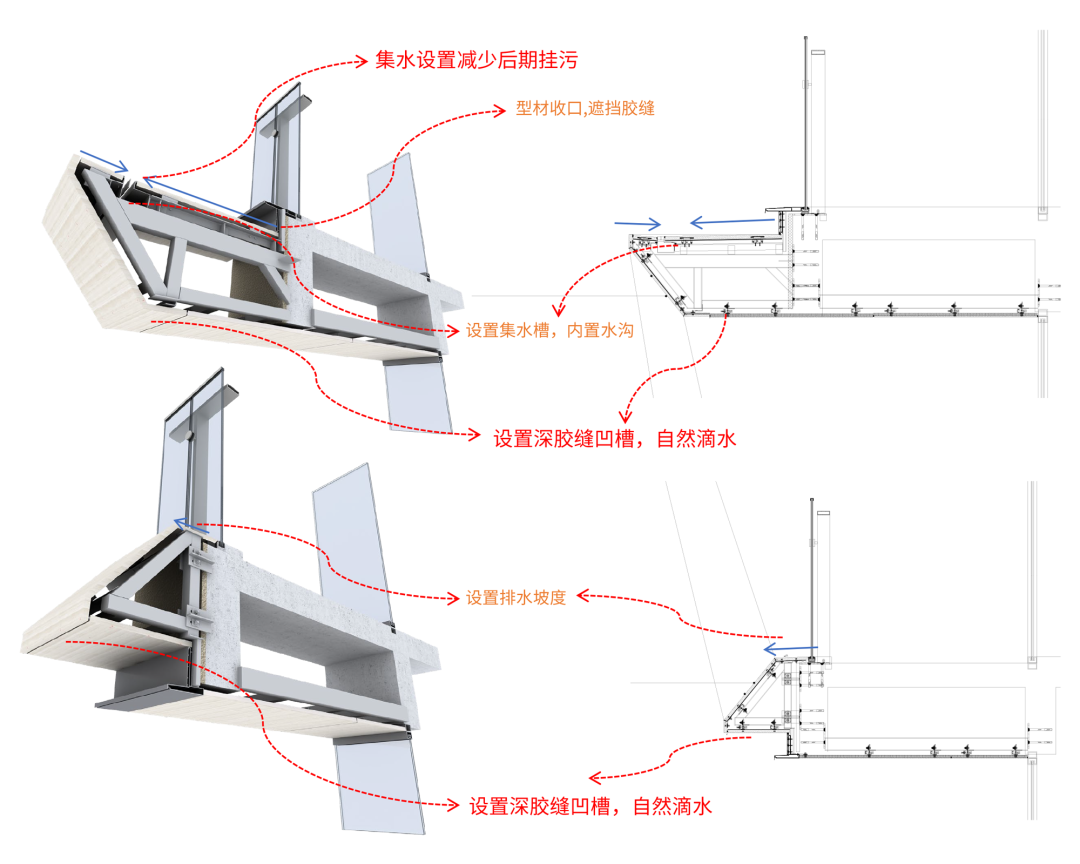 集水设置减少后期挂污

型材收口,遮挡胶缝

设置集水槽，内置水沟

设置深胶缝凹槽，自然滴水

设置排水坡度

设置深胶缝凹槽，自然滴水