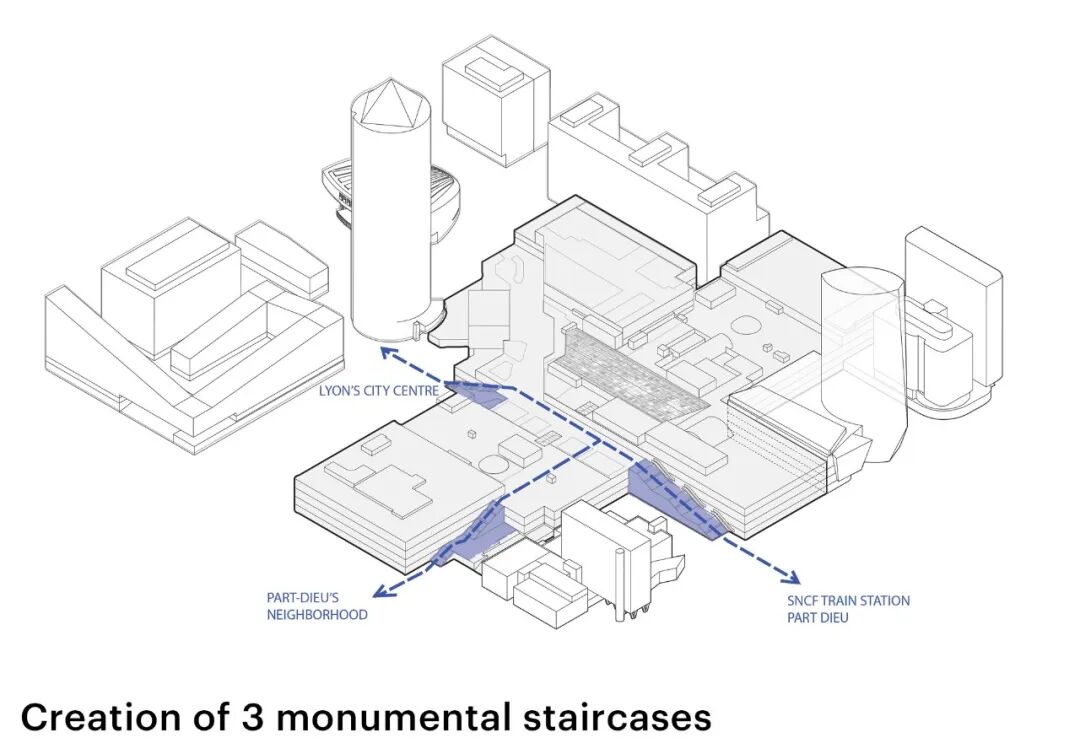 LYON'S CITY CENTRE

PART-DIEU'S NEIGHBORHOOD

SNCF TRAIN STATION PART DIEU

Creation of 3 monumental staircases