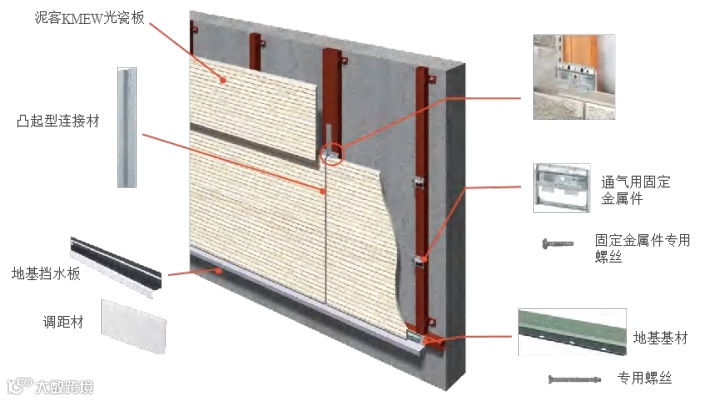 泥客KMEW光瓷板

凸起型连接材

地基挡水板

调距材

通气用固定金属件

固定金属件专用螺丝

地基基材

专用螺丝

大数跨境