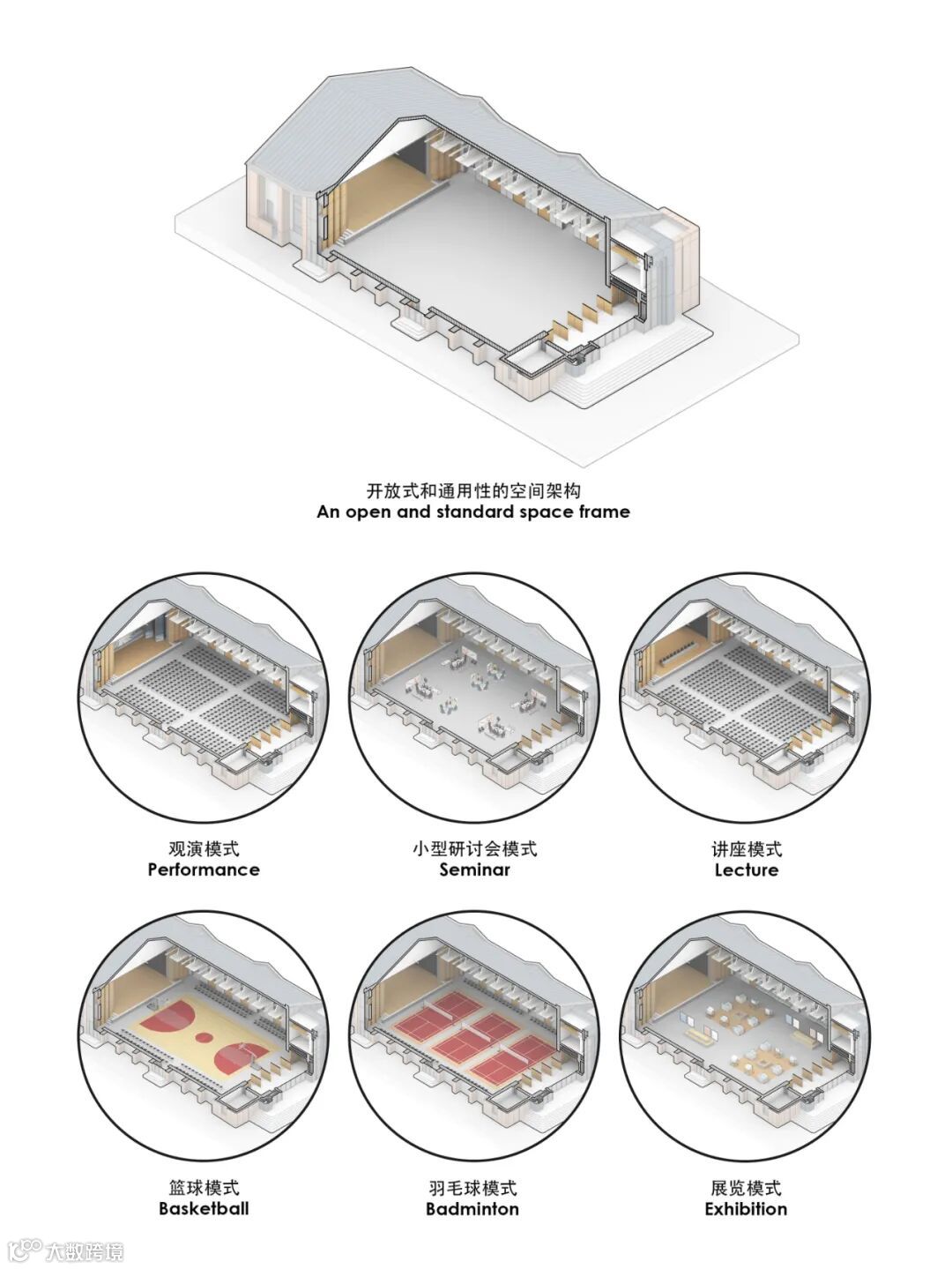 开放式和通用性的空间架构
An open and standard space frame

观演模式
Performance

小型研讨会模式
Seminar

讲座模式
Lecture

篮球模式
Basketball

羽毛球模式
Badminton

展览模式
Exhibition

大数跨境