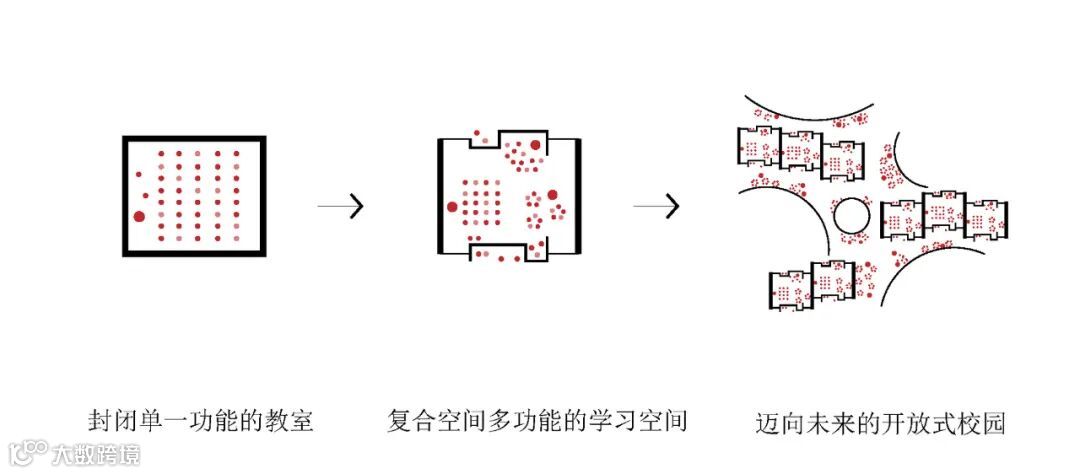 封闭单一功能的教室

复合空间多功能的学习空间

迈向未来的开放式校园

大数跨境