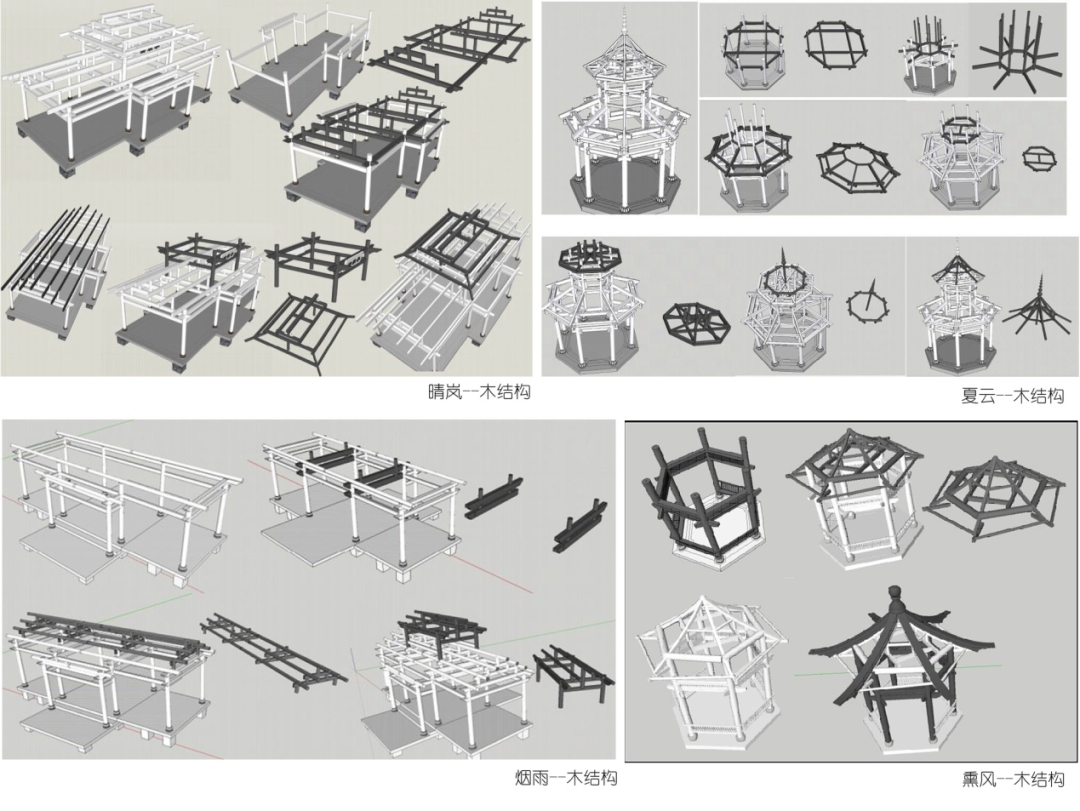 晴岚--木结构

夏云--木结构

烟雨--木结构

熏风--木结构