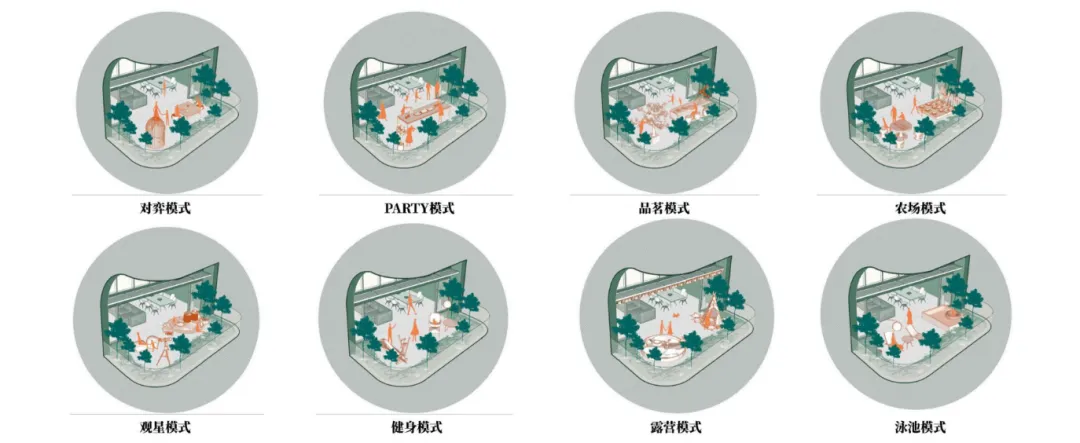 对弈模式

PARTY模式

品茗模式

农场模式

观星模式

健身模式

露营模式

泳池模式