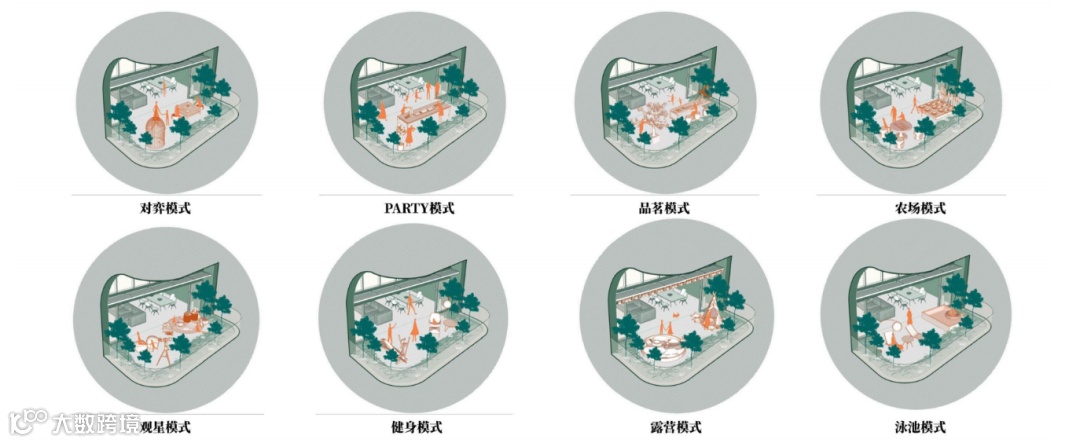 对弈模式

PARTY模式

品茗模式

农场模式

观星模式

健身模式

露营模式

泳池模式

大数跨境