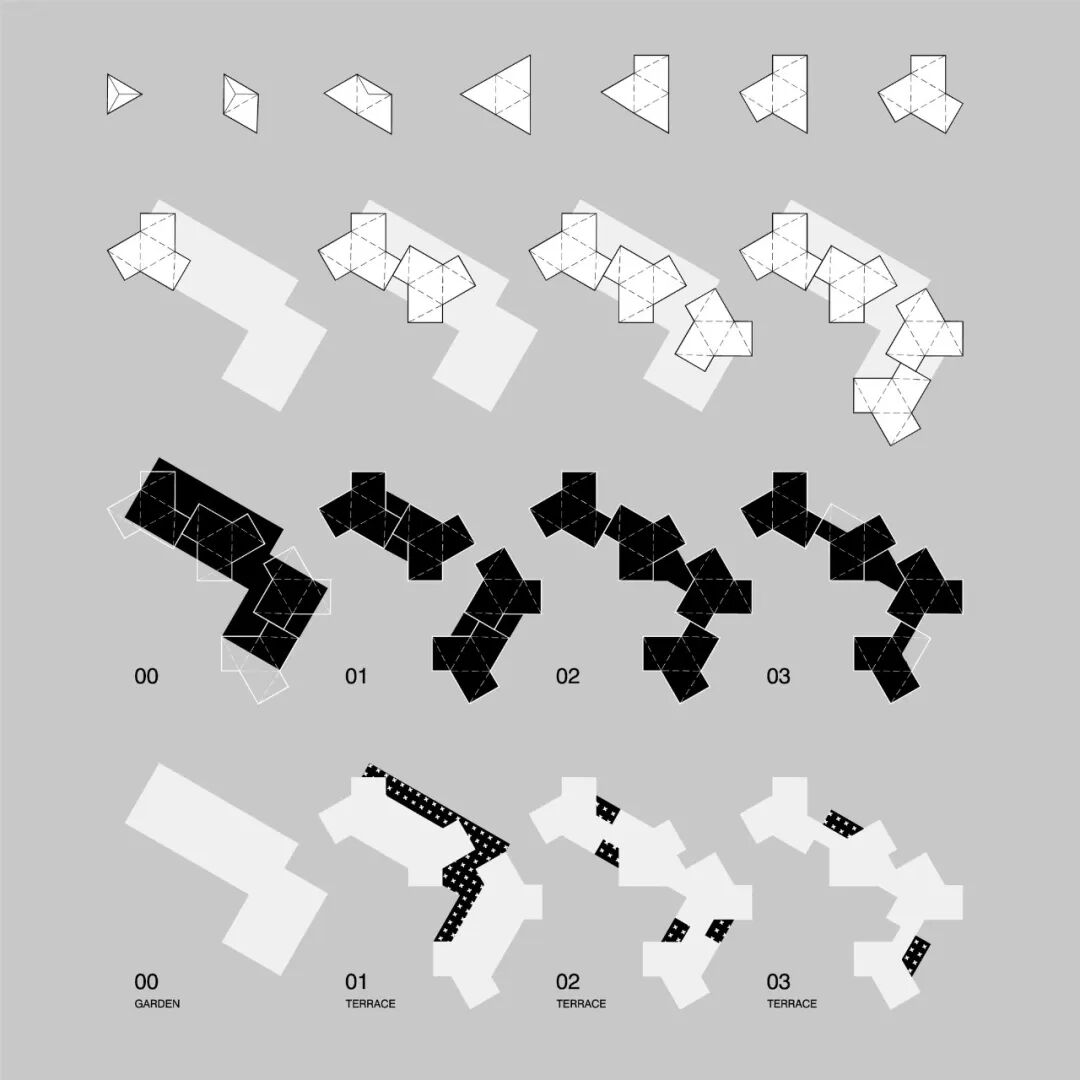 00

01

02

03

00
GARDEN

01
TERRACE

02
TERRACE

03
TERRACE