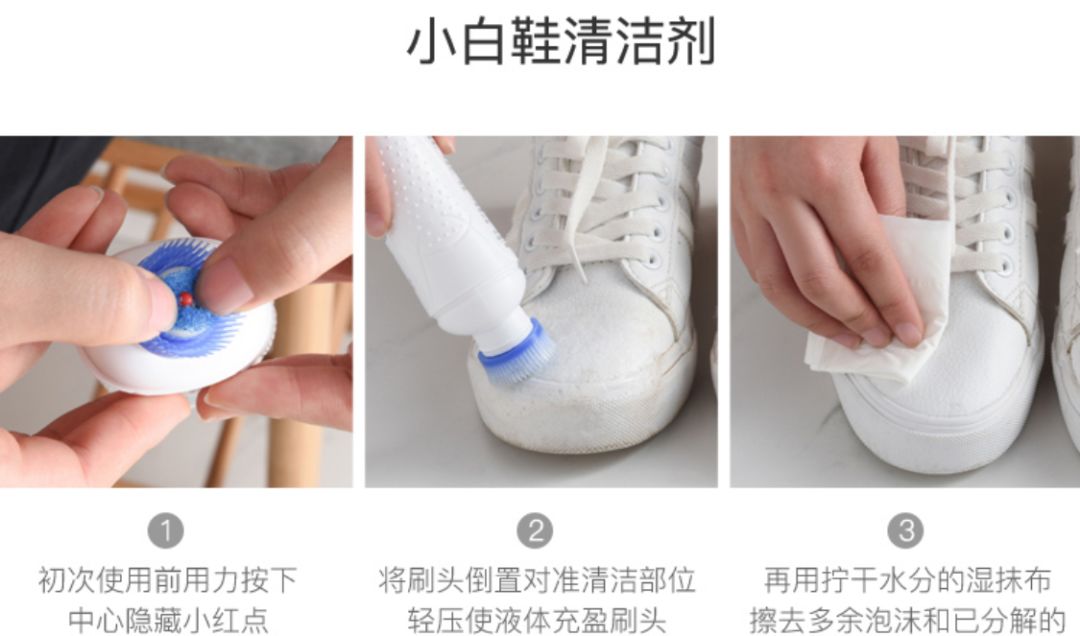 小白鞋清洁剂

1
初次使用前用力按下中心隐藏小红点

2
将刷头倒置对准清洁部位轻压使液体充盈刷头

3
再用拧干水分的湿抹布擦去多余泡沫和已分解的