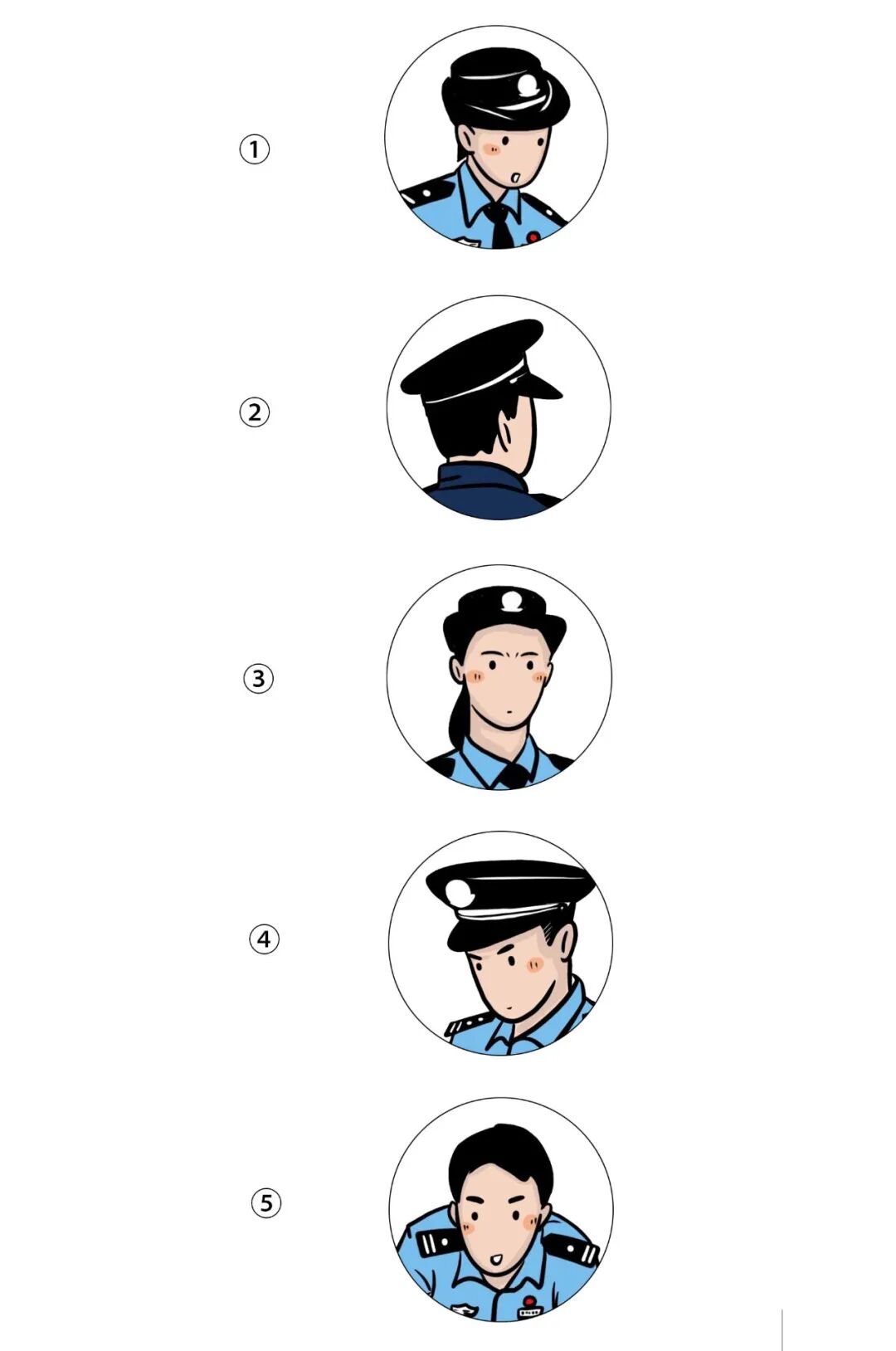 ①

②

③

④

⑤