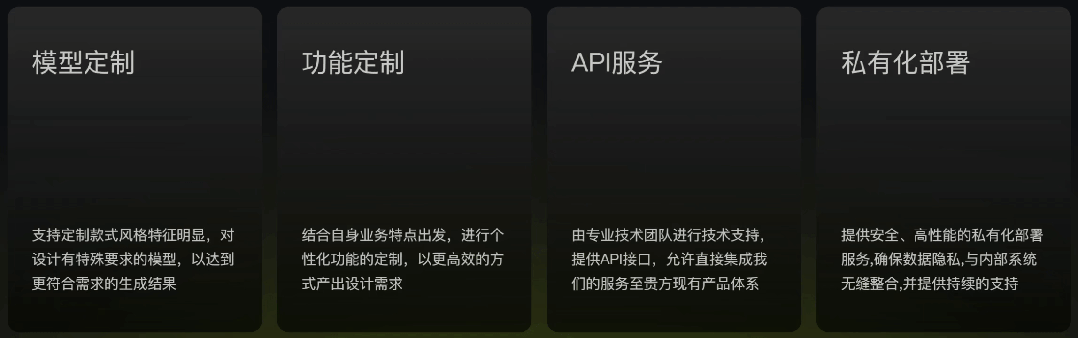 模型定制

支持定制款式风格特征明显，对设计有特殊要求的模型，以达到更符合需求的生成结果

功能定制

结合自身业务特点出发，进行个性化功能的定制，以更高效的方式产出设计需求

API服务

由专业技术团队进行技术支持，提供API接口，允许直接集成我们的服务至贵方现有产品体系

私有化部署

提供安全、高性能的私有化部署服务,确保数据隐私,与内部系统无缝整合,并提供持续的支持