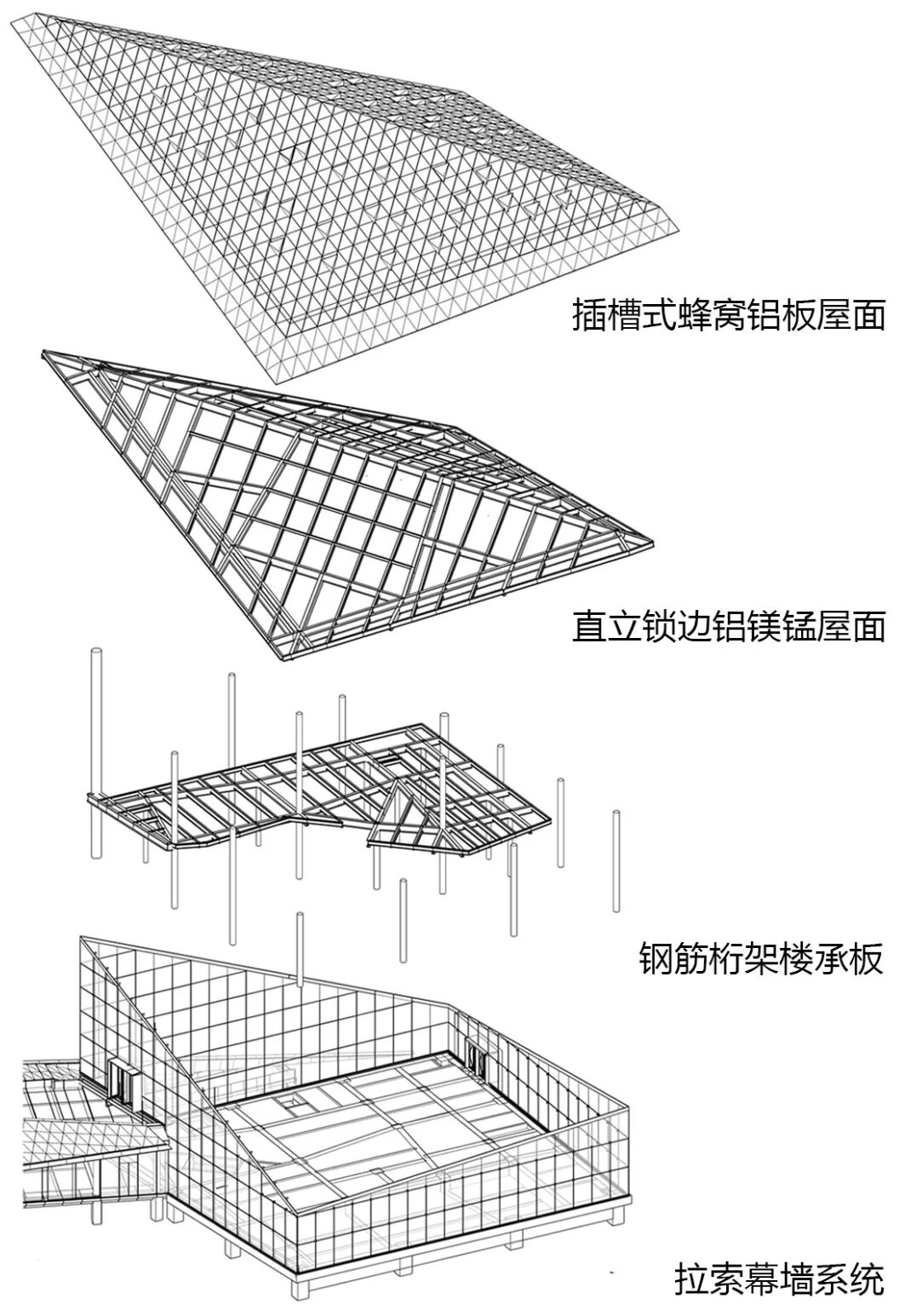 插槽式蜂窝铝板屋面

直立锁边铝镁锰屋面

钢筋桁架楼承板

拉索幕墙系统