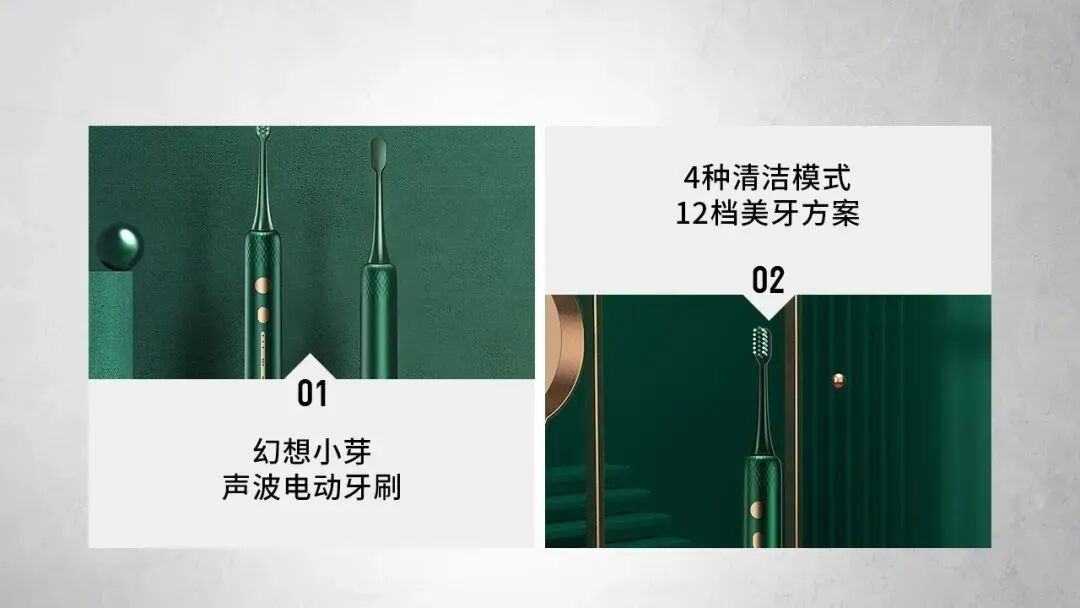 01

幻想小芽
声波电动牙刷

4种清洁模式
12档美牙方案

02