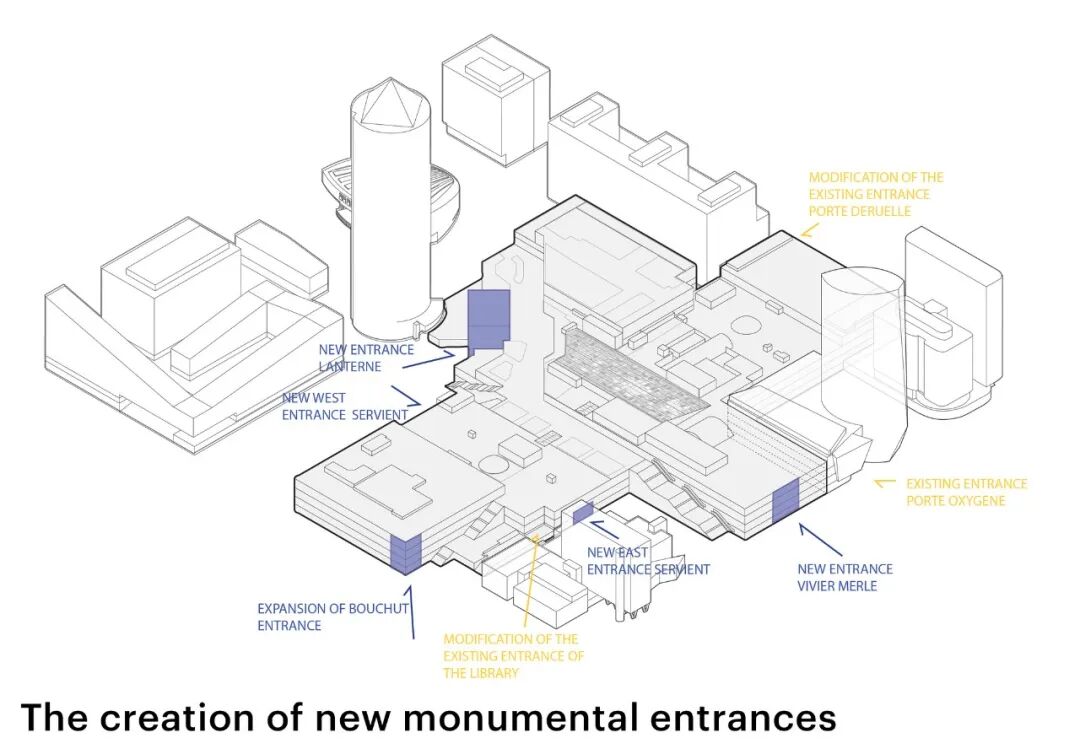 MODIFICATION OF THE EXISTING ENTRANCE PORTE DERUELLE

NEW ENTRANCE LANTERNE

NEW WEST ENTRANCE SERVIENT

EXISTING ENTRANCE PORTE OXYGENE

NEW EAST ENTRANCE SERVIENT

NEW ENTRANCE VIVIER MERLE

EXPANSION OF BOUCHUT ENTRANCE

MODIFICATION OF THE EXISTING ENTRANCE OF THE LIBRARY

The creation of new monumental entrances