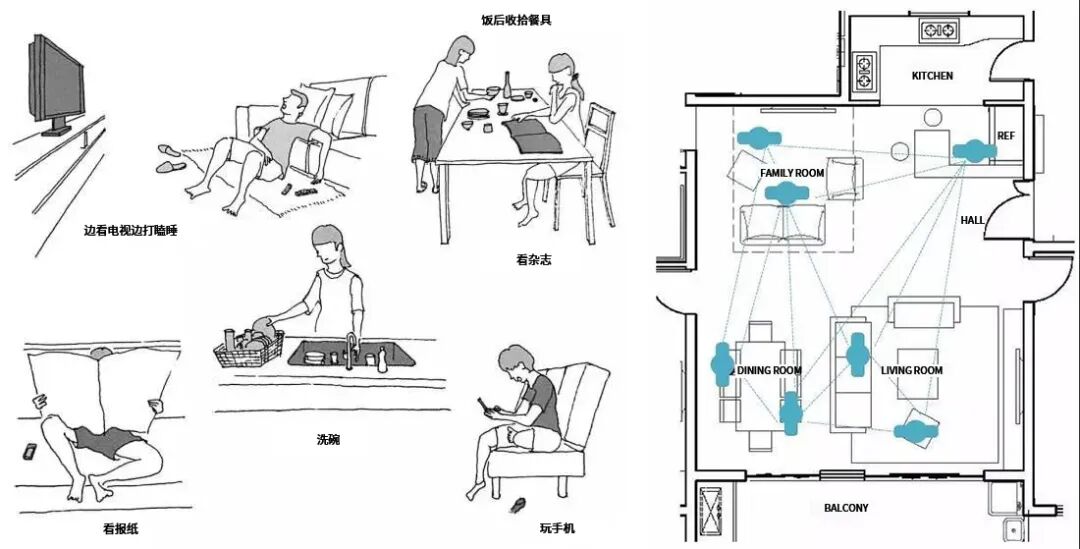 饭后收拾餐具

边看电视边打瞌睡

看杂志

洗碗

看报纸

玩手机

KITCHEN

REF

FAMILY ROOM

HALL

DINING ROOM

LIVING ROOM

BALCONY