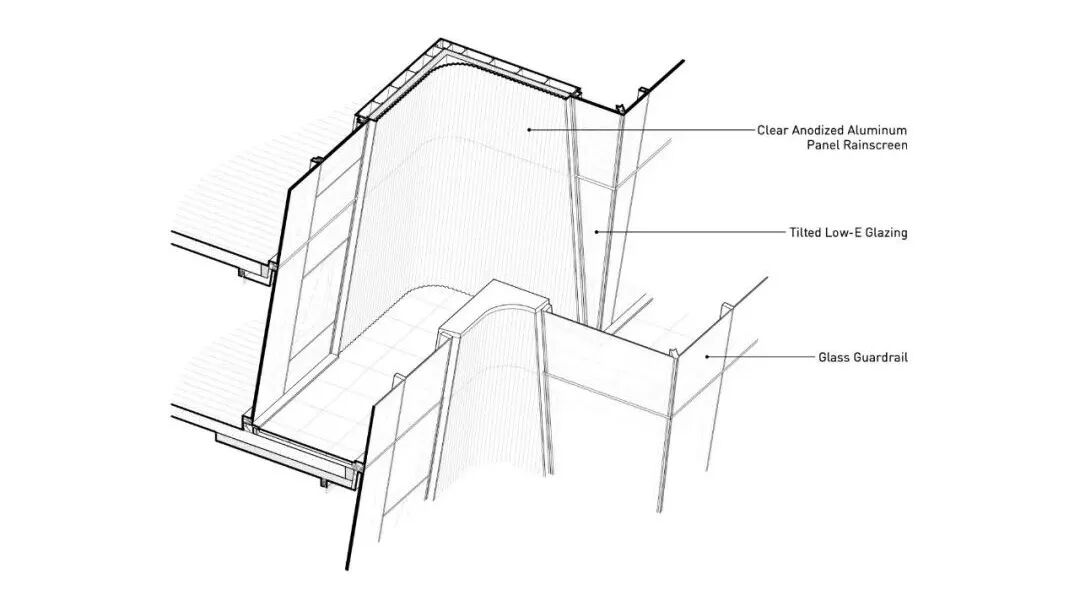 Clear Anodized Aluminum
Panel Rainscreen

Tilted Low-E Glazing

Glass Guardrail