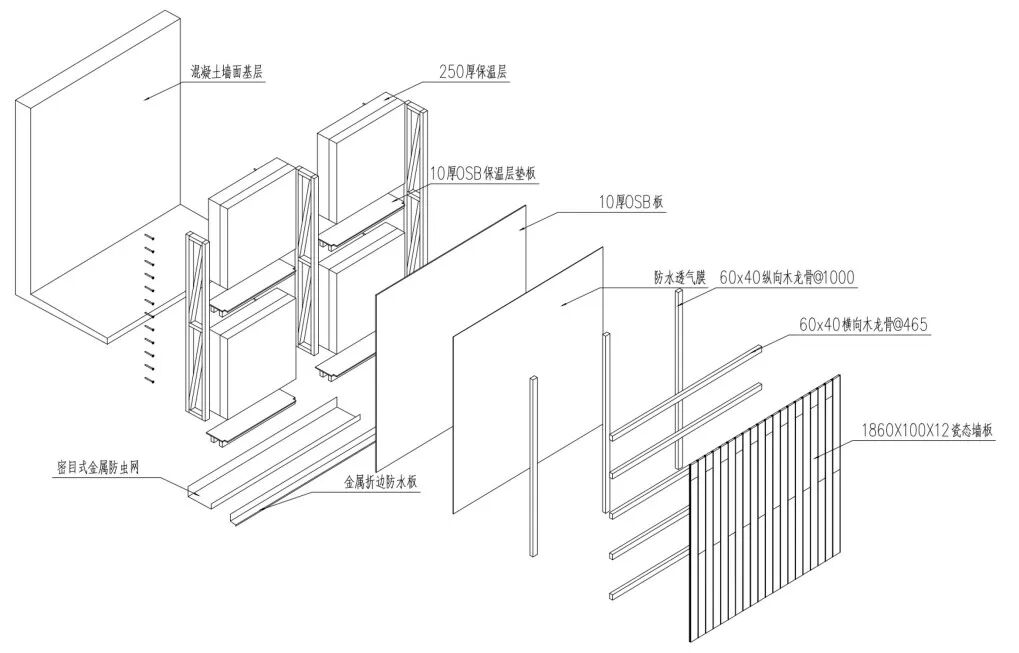 混凝土墙面基层

250厚保温层

10厚OSB保温层垫板

10厚OSB板

防水透气膜

60x40纵向木龙骨@1000

60x40横向木龙骨@465

1860X100X12瓷态墙板

密目式金属防虫网

金属折边防水板