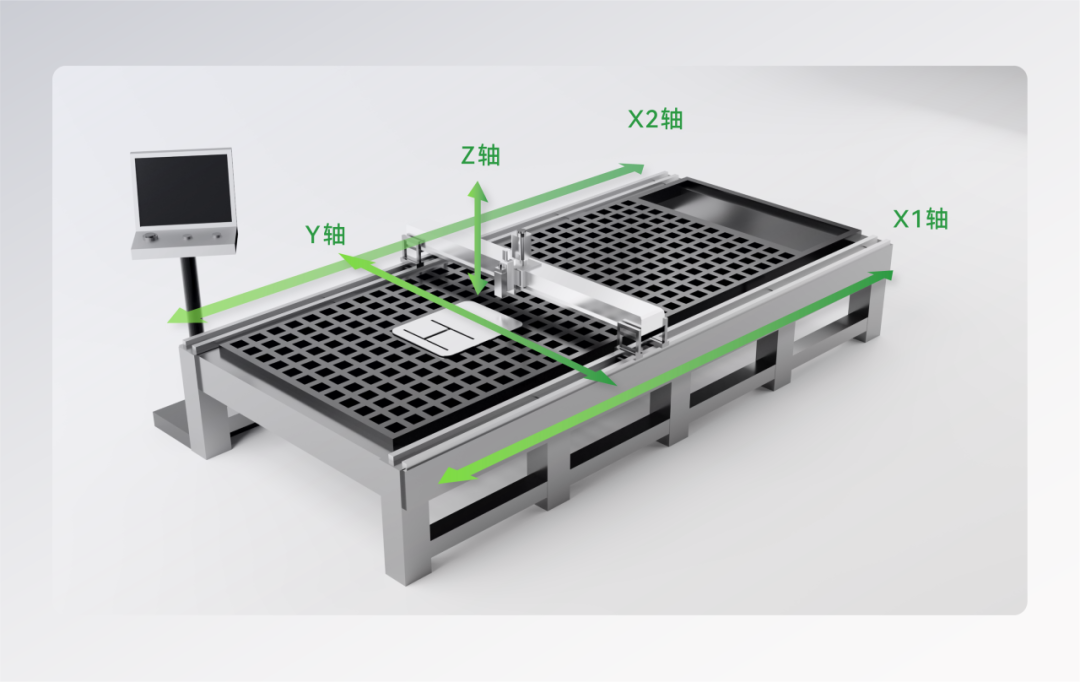 X2轴
Z轴
Y轴
X1轴