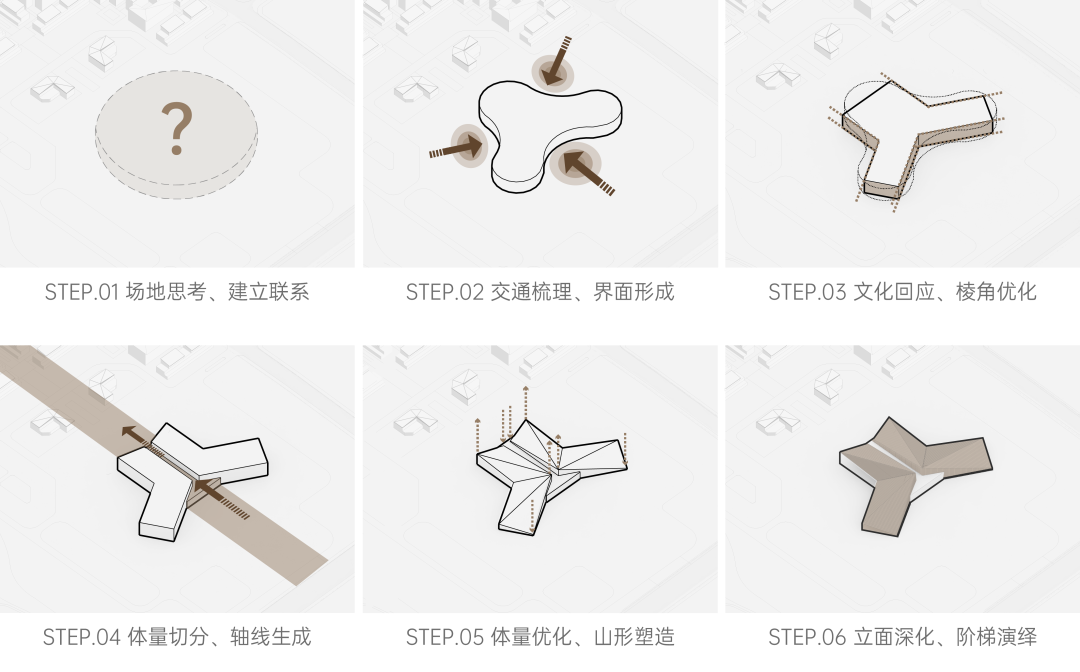 ?

STEP.01 场地思考、建立联系

STEP.02 交通梳理、界面形成

STEP.03 文化回应、棱角优化

STEP.04 体量切分、轴线生成

STEP.05 体量优化、山形塑造

STEP.06 立面深化、阶梯演绎