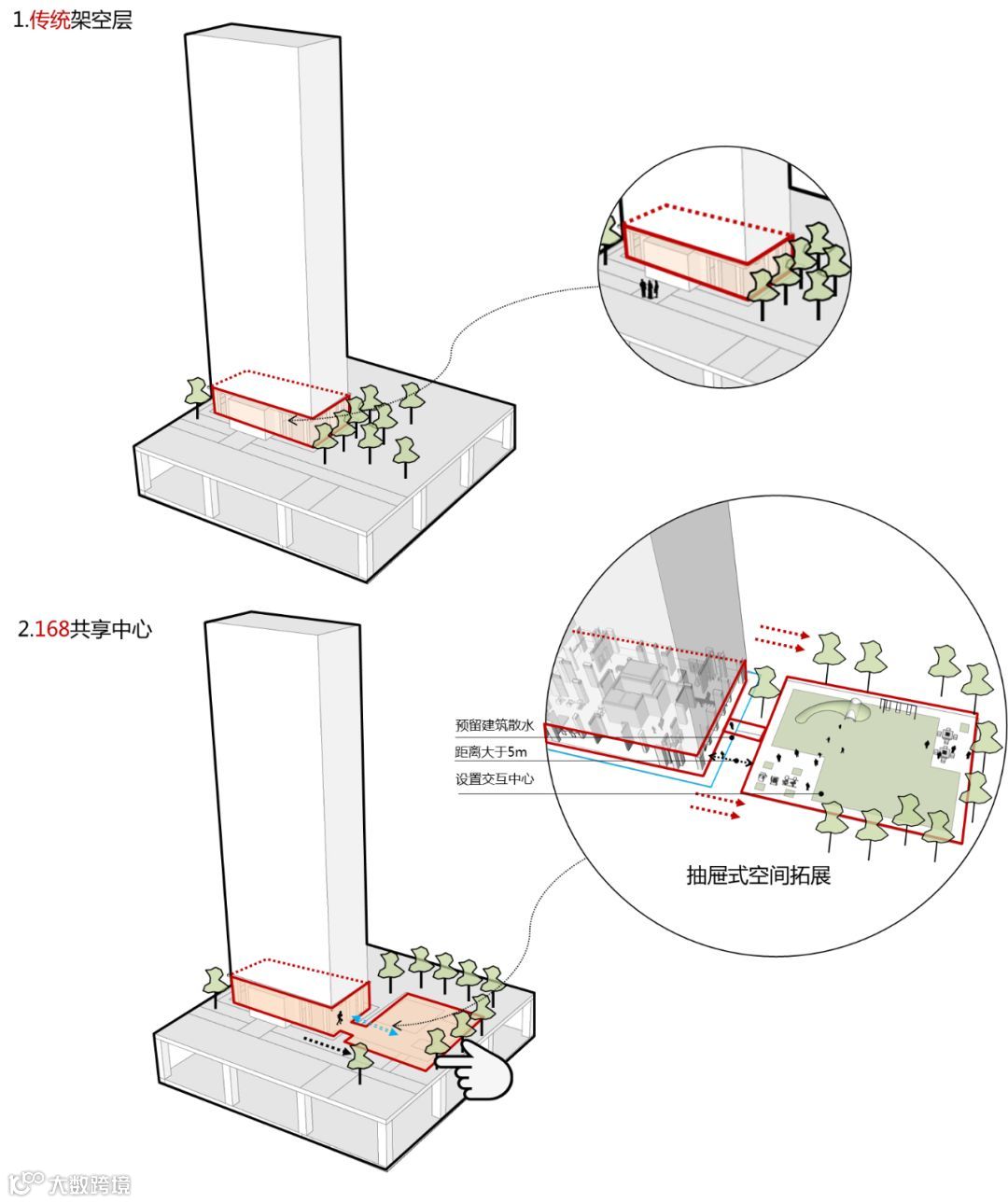 1.传统架空层

2.168共享中心

预留建筑散水
距离大于5m
设置交互中心

抽屉式空间拓展

大数跨境