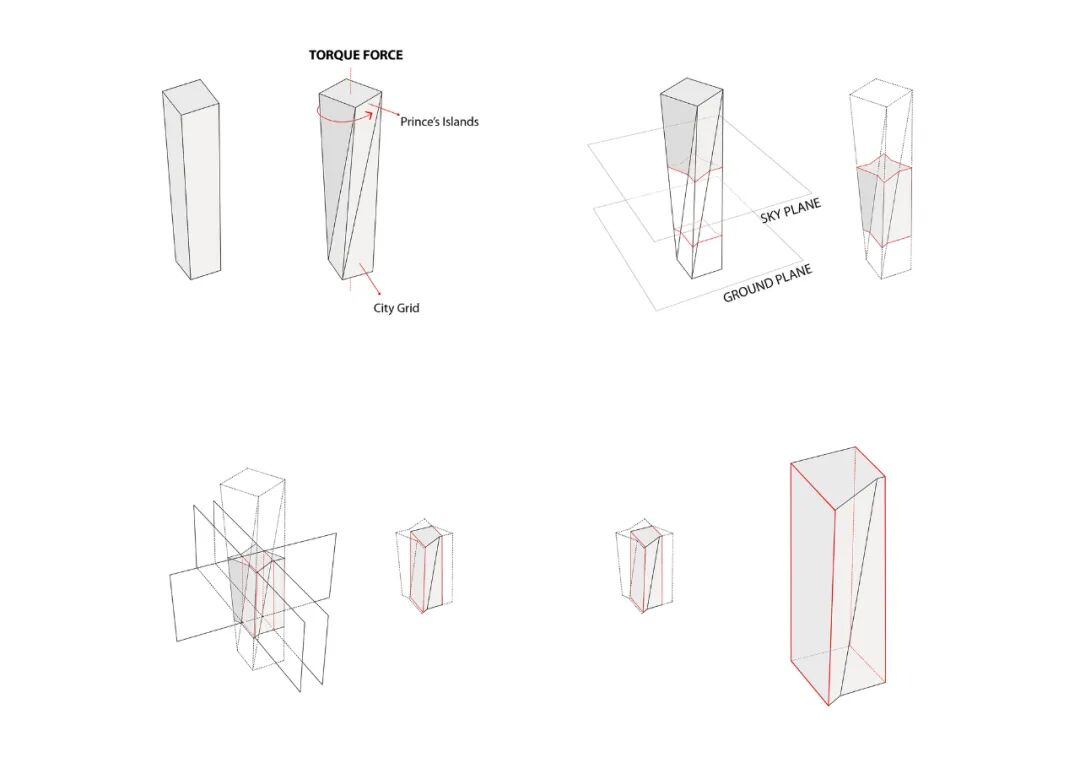 TORQUE FORCE

Prince's Islands

City Grid

SKY PLANE

GROUND PLANE