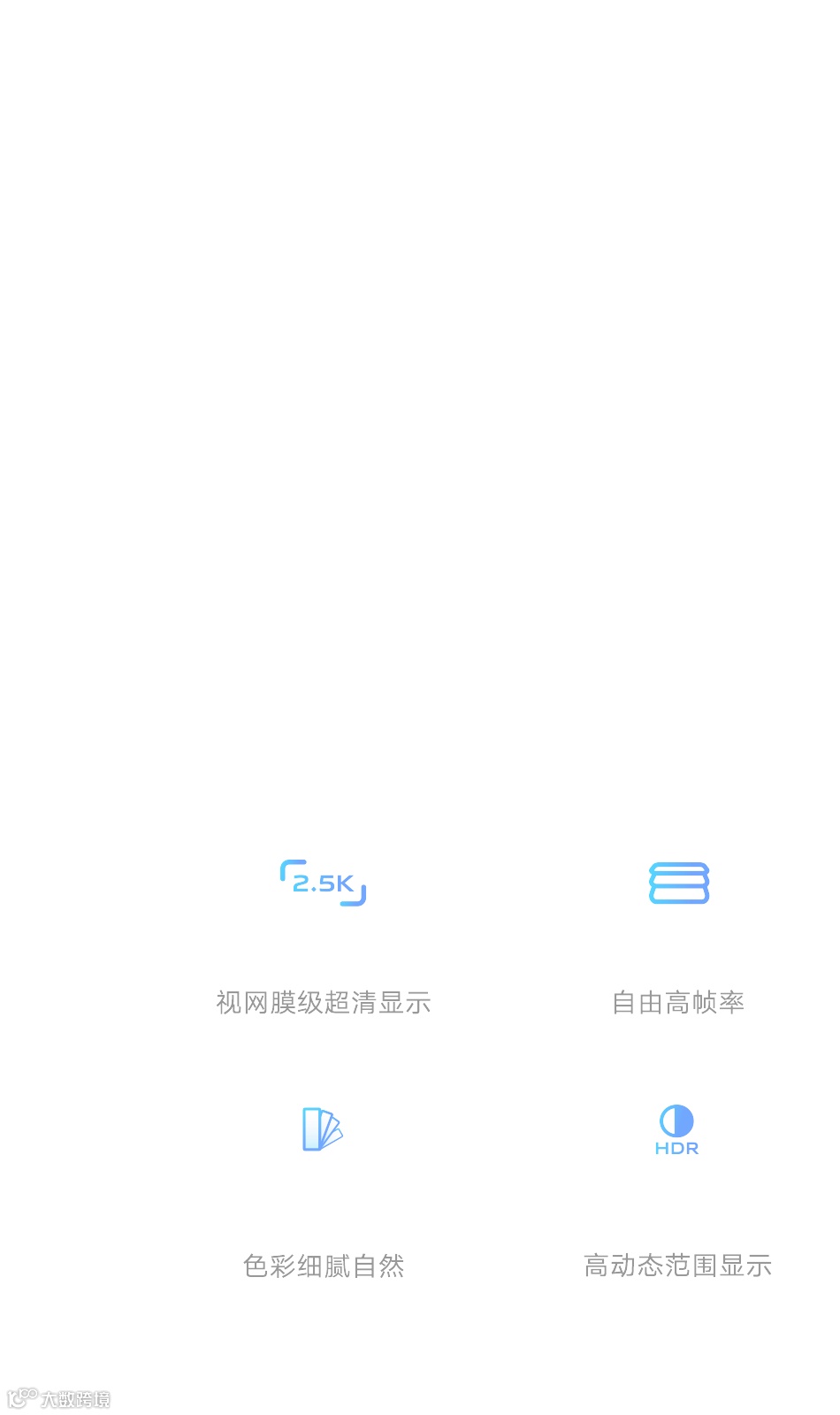 2.5K

视网膜级超清显示

自由高帧率

色彩细腻自然

HDR

高动态范围显示

大数跨境