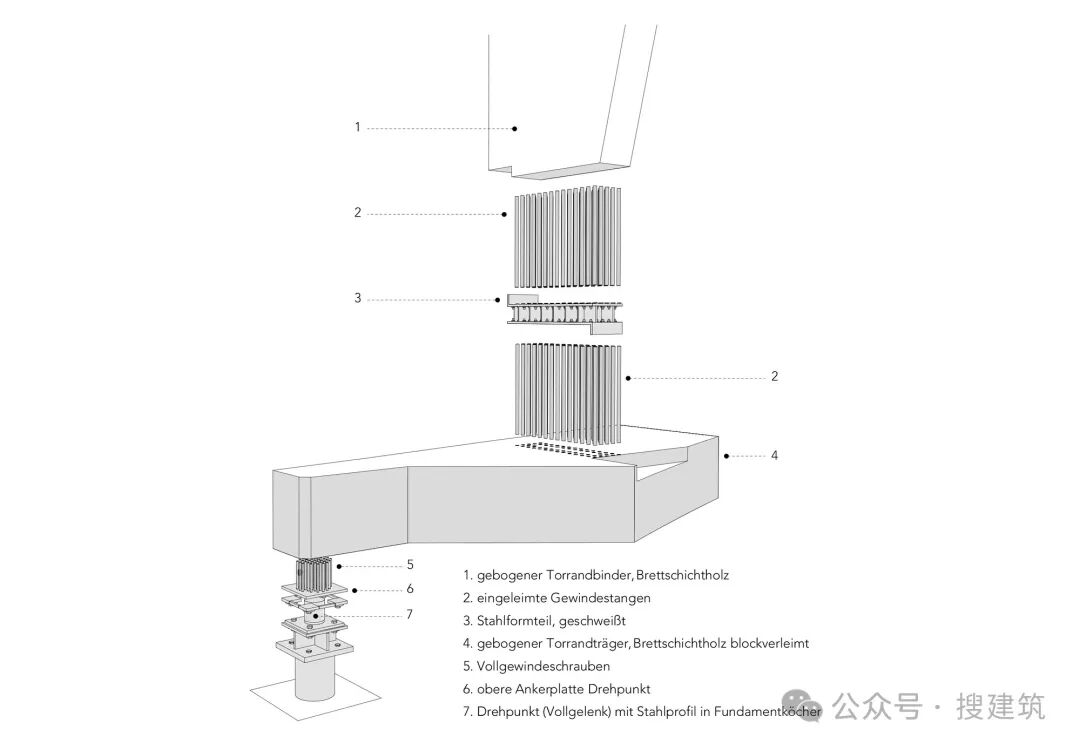 1

2

3

2

4

5

6

7

1. gebogener Torrandbinder, Brettschichtholz
2. eingeleimte Gewindestangen
3. Stahlformteil, geschweißt
4. gebogener Torrandträger, Brettschichtholz blockverleimt
5. Vollgewindeschrauben
6. obere Ankerplatte Drehpunkt
7. Drehpunkt (Vollgelenk) mit Stahlprofil in Fundamentköcher

公众号 · 搜建筑