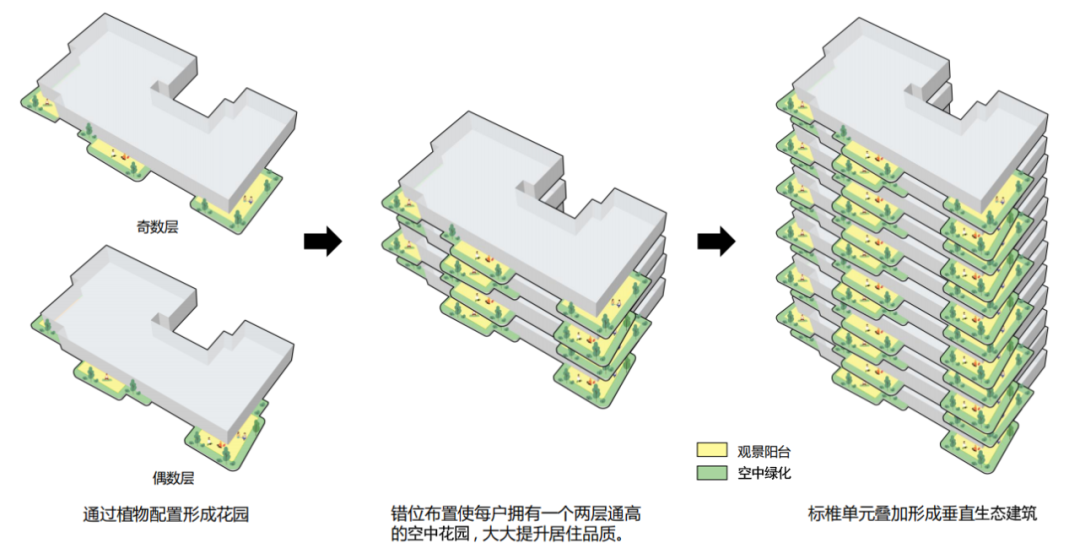 奇数层

偶数层

通过植物配置形成花园

错位布置使每户拥有一个两层通高的空中花园，大大提升居住品质。

观景阳台
空中绿化

标椎单元叠加形成垂直生态建筑