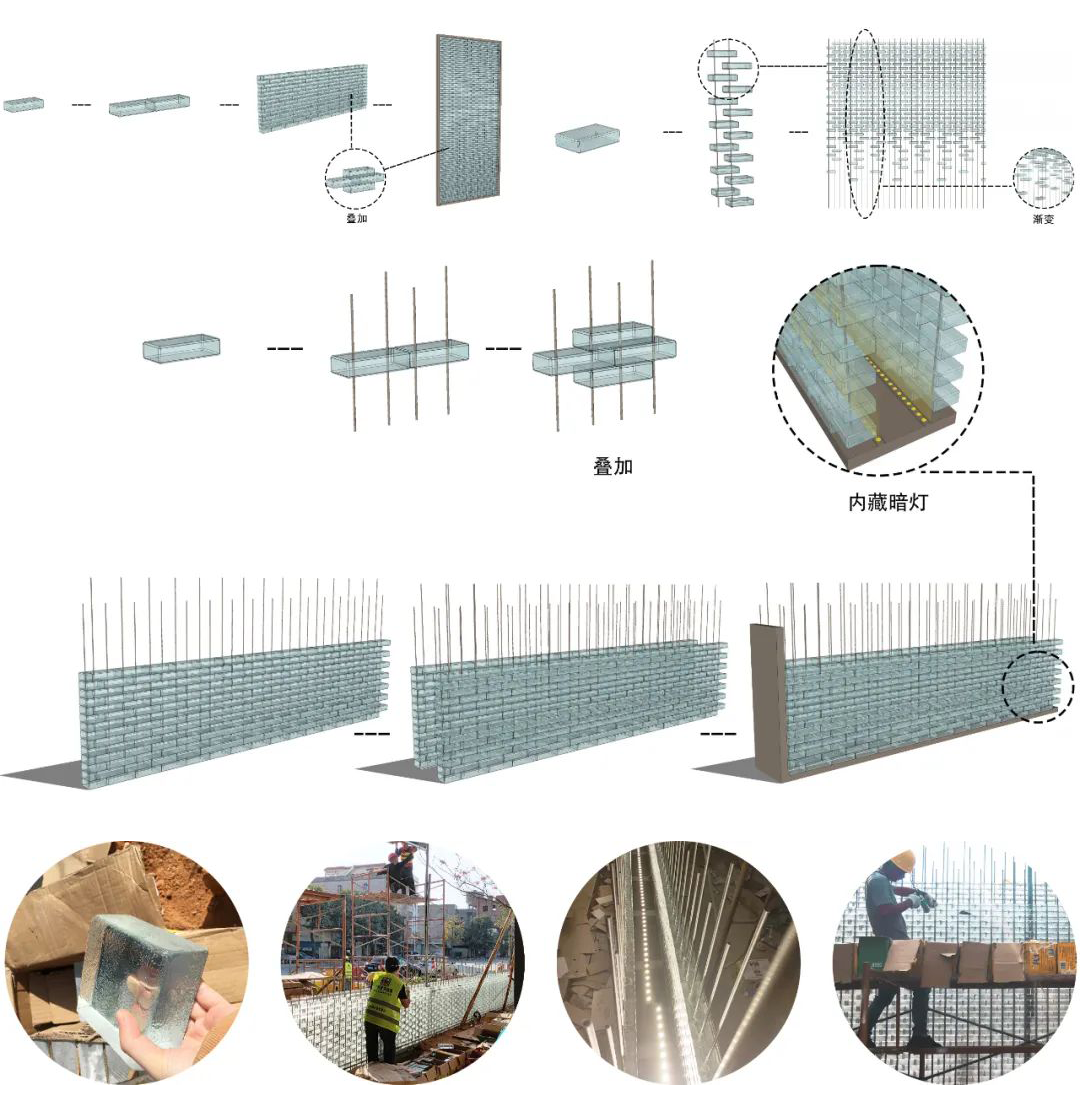 叠加

渐变

叠加

内藏暗灯