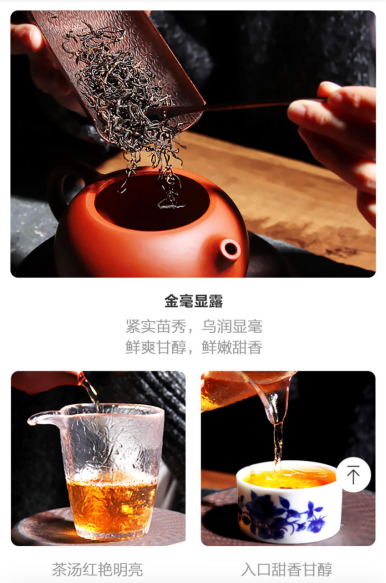 金毫显露

紧实苗秀，乌润显毫
鲜爽甘醇，鲜嫩甜香

茶汤红艳明亮

入口甜香甘醇