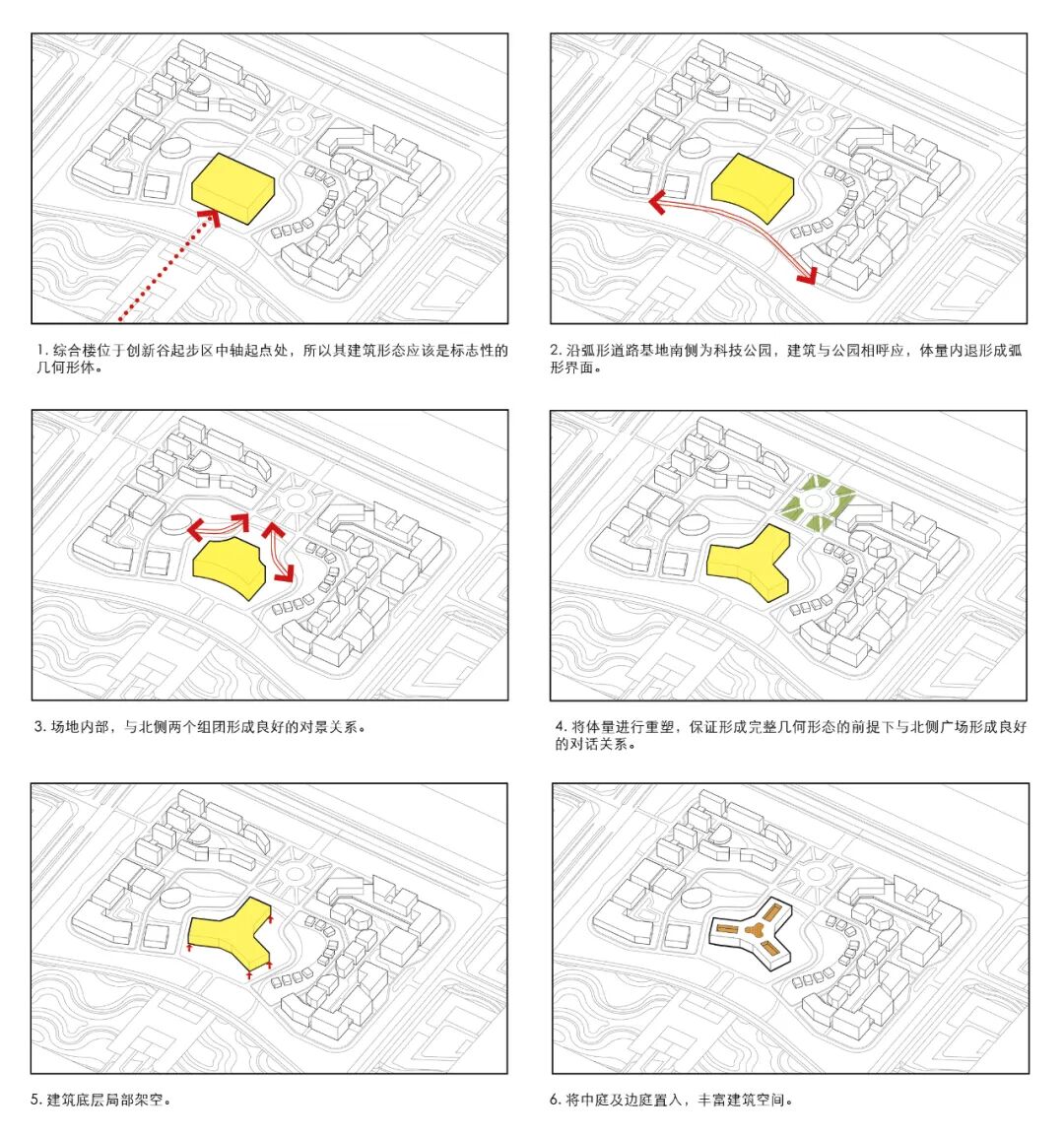 1. 综合楼位于创新谷起步区中轴起点处，所以其建筑形态应该是标志性的几何形体。

2. 沿弧形道路基地南侧为科技公园，建筑与公园相呼应，体量内退形成弧形界面。

3. 场地内部，与北侧两个组团形成良好的对景关系。

4. 将体量进行重塑，保证形成完整几何形态的前提下与北侧广场形成良好的对话关系。

5. 建筑底层局部架空。

6. 将中庭及边庭置入，丰富建筑空间。