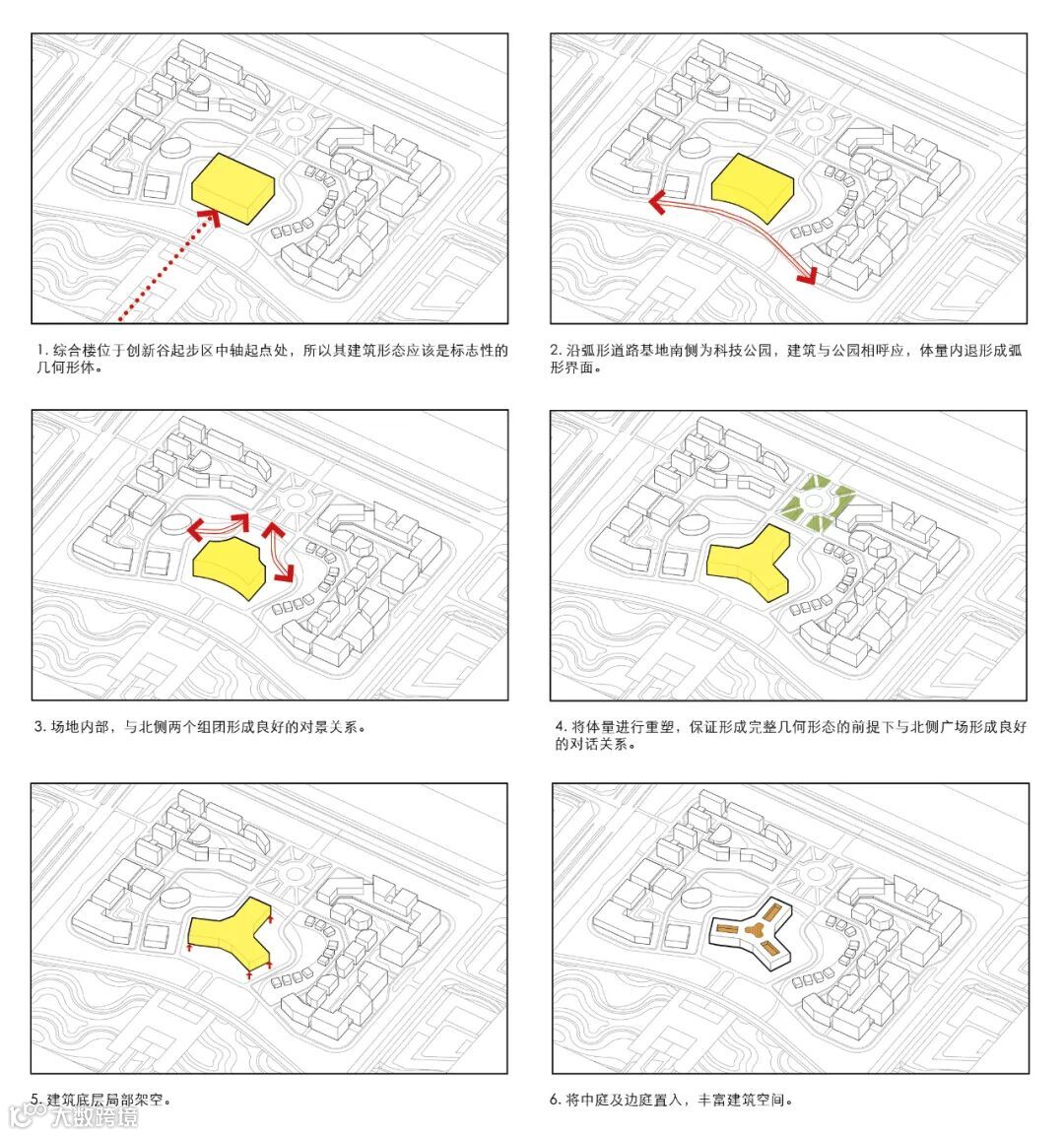 1. 综合楼位于创新谷起步区中轴起点处，所以其建筑形态应该是标志性的几何形体。

2. 沿弧形道路基地南侧为科技公园，建筑与公园相呼应，体量内退形成弧形界面。

3. 场地内部，与北侧两个组团形成良好的对景关系。

4. 将体量进行重塑，保证形成完整几何形态的前提下与北侧广场形成良好的对话关系。

5. 建筑底层局部架空。

6. 将中庭及边庭置入，丰富建筑空间。

大数跨境