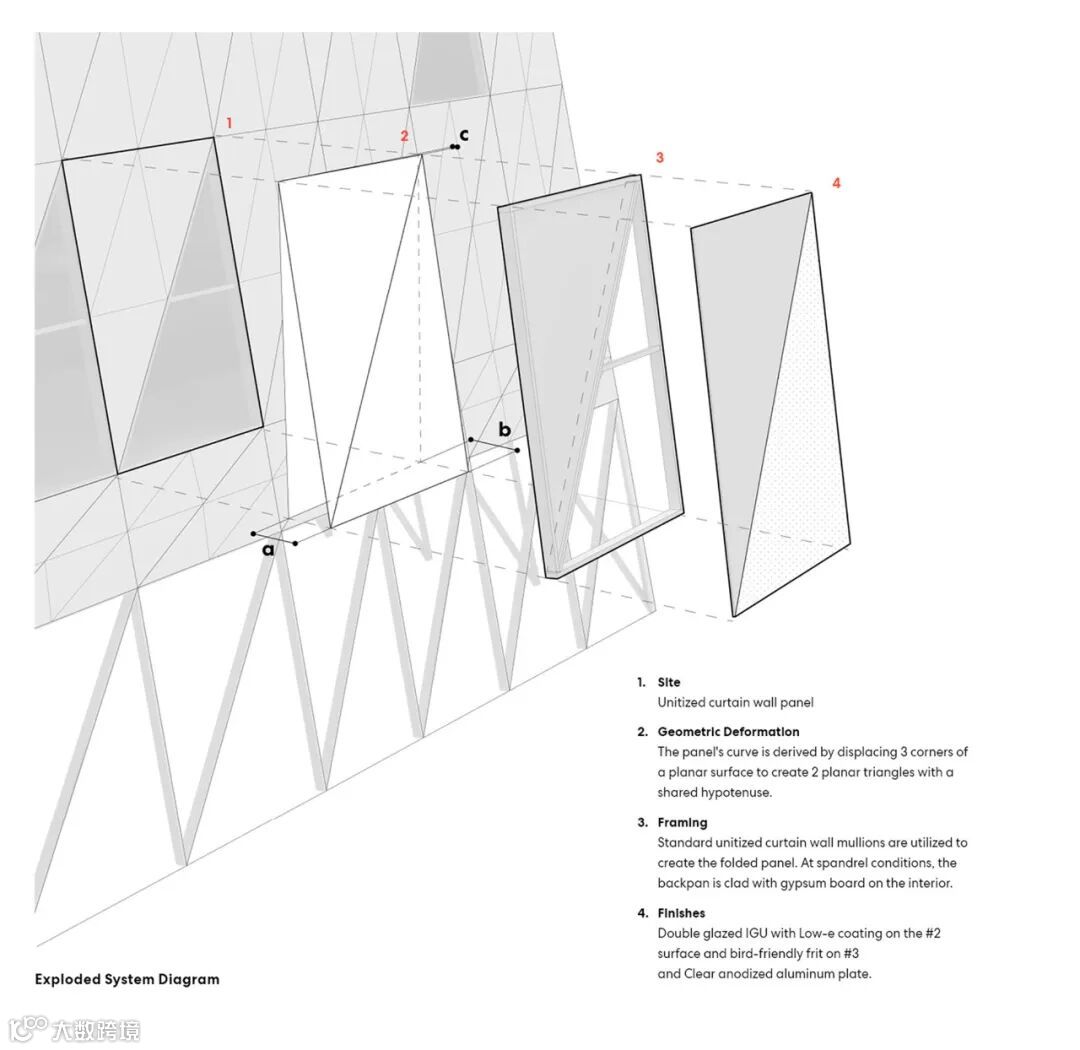 1

2

c

3

4

b

a

1. Site
Unitized curtain wall panel

2. Geometric Deformation
The panel's curve is derived by displacing 3 corners of a planar surface to create 2 planar triangles with a shared hypotenuse.

3. Framing
Standard unitized curtain wall mullions are utilized to create the folded panel. At spandrel conditions, the backpan is clad with gypsum board on the interior.

4. Finishes
Double glazed IGU with Low-e coating on the #2 surface and bird-friendly frit on #3 and Clear anodized aluminum plate.

Exploded System Diagram

大数跨境