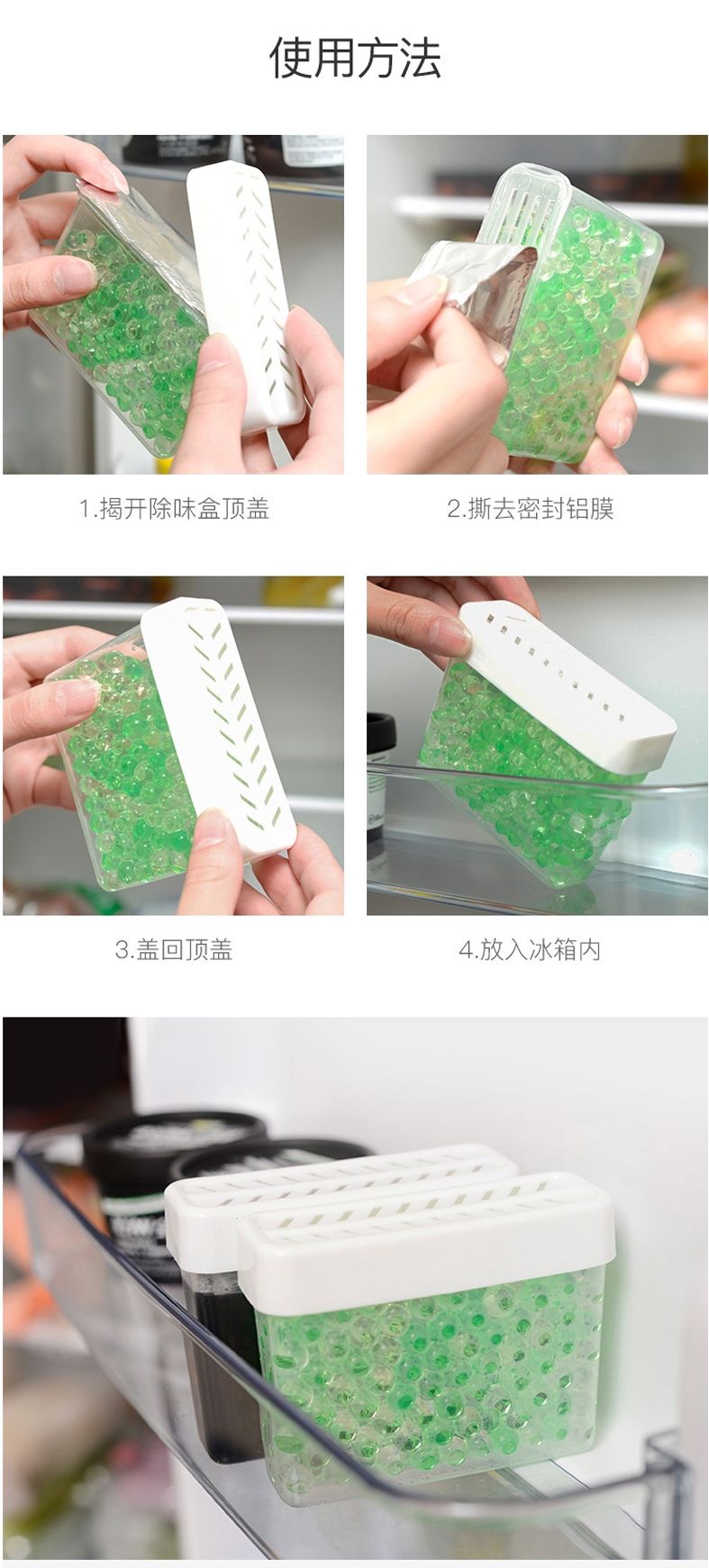 使用方法

1.揭开除味盒顶盖

2.撕去密封铝膜

3.盖回顶盖

4.放入冰箱内