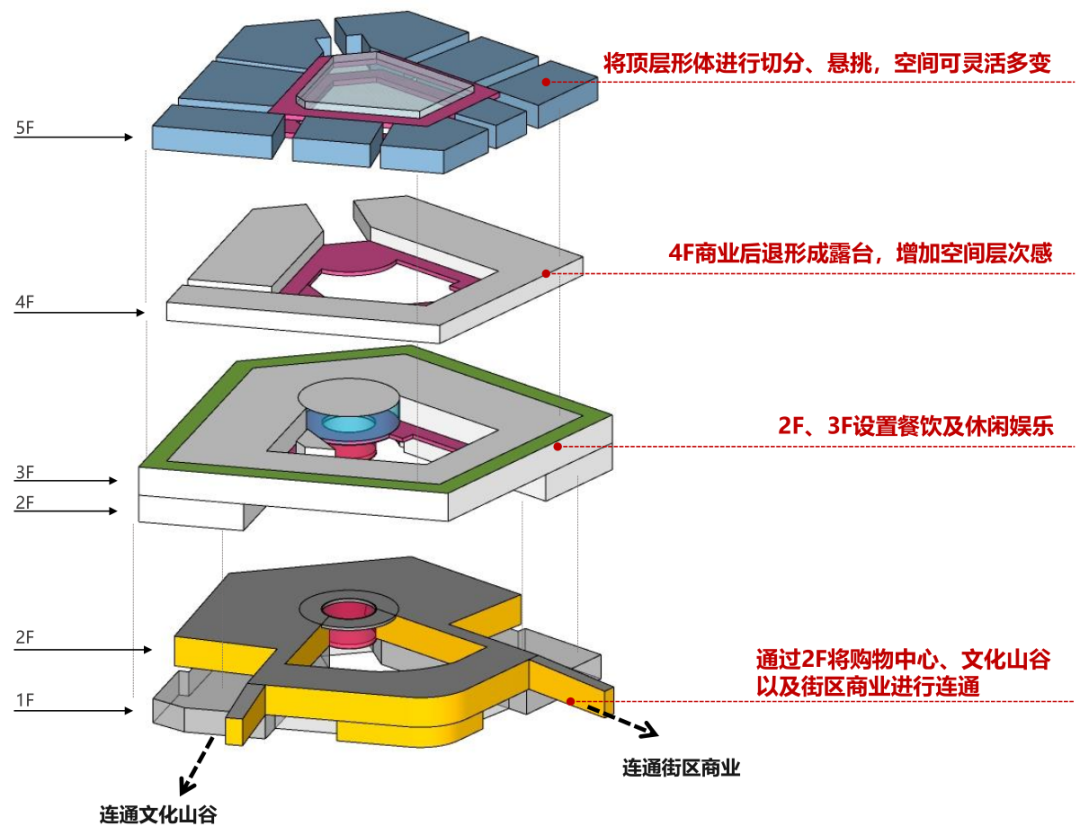 5F

将顶层形体进行切分、悬挑，空间可灵活多变

4F

4F商业后退形成露台，增加空间层次感

3F
2F

2F、3F设置餐饮及休闲娱乐

2F
1F

通过2F将购物中心、文化山谷以及街区商业进行连通

连通街区商业

连通文化山谷