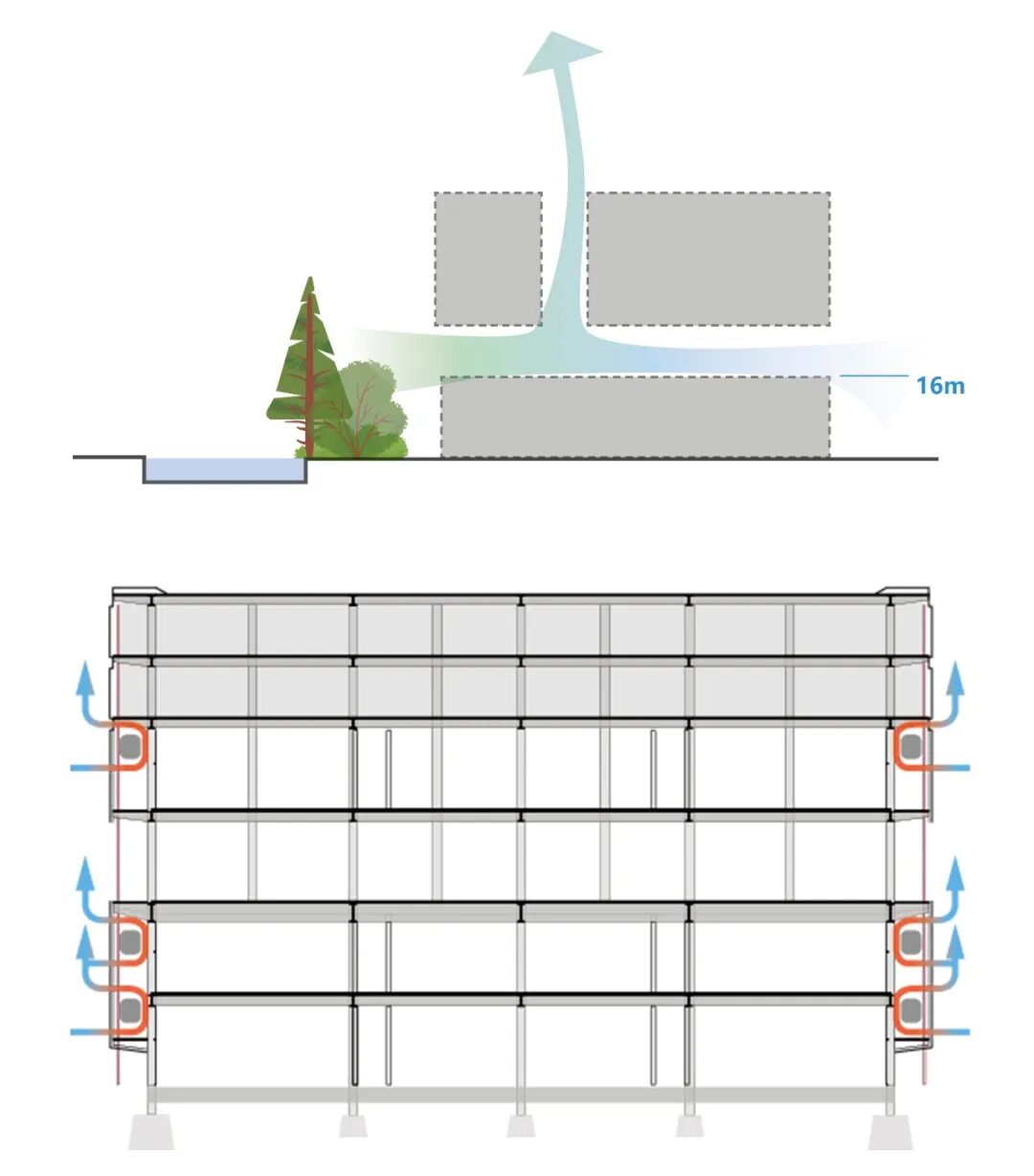 16m