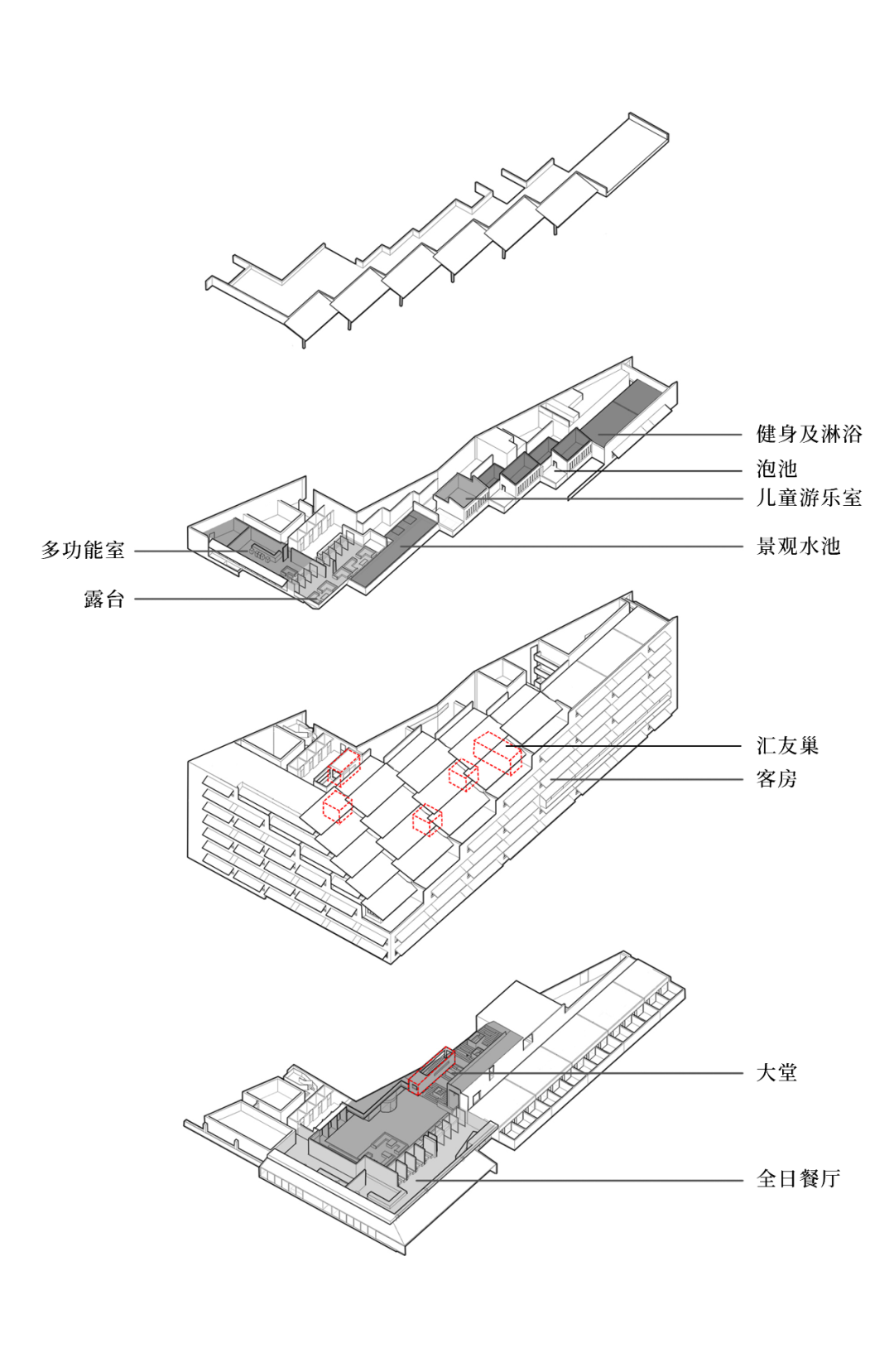 健身及淋浴
泡池
儿童游乐室
多功能室
景观水池
露台
汇友巢
客房
大堂
全日餐厅