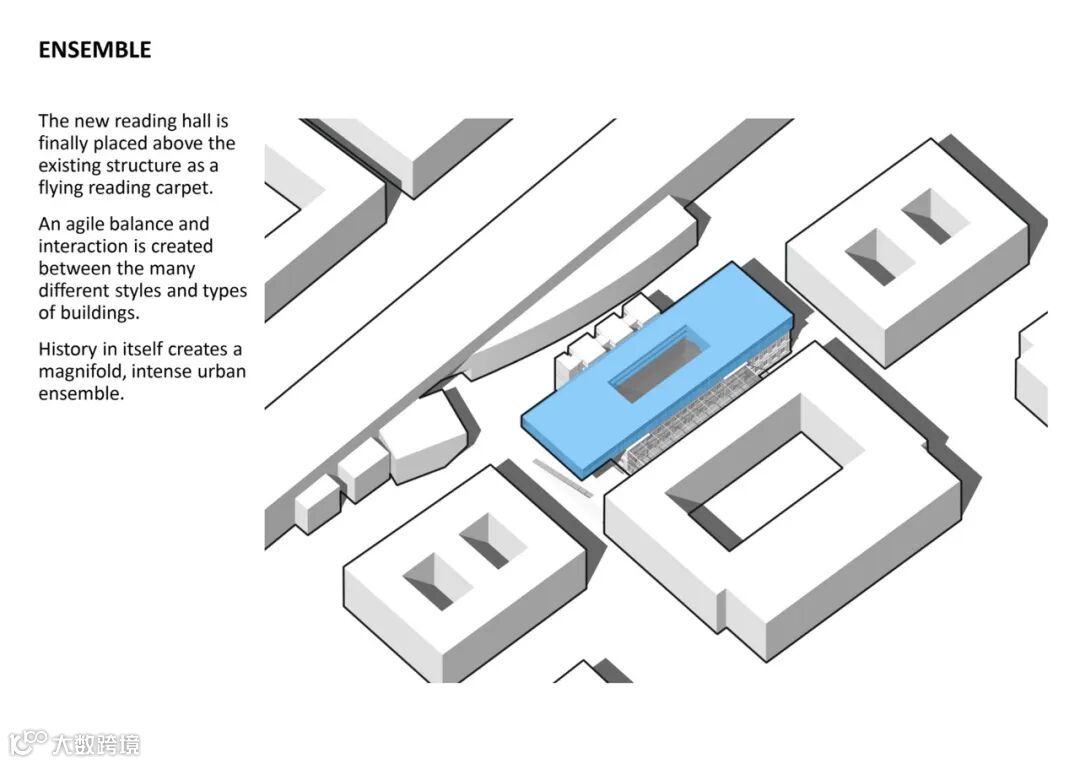 ENSEMBLE

The new reading hall is finally placed above the existing structure as a flying reading carpet.

An agile balance and interaction is created between the many different styles and types of buildings.

History in itself creates a magnifold, intense urban ensemble.

大数跨境