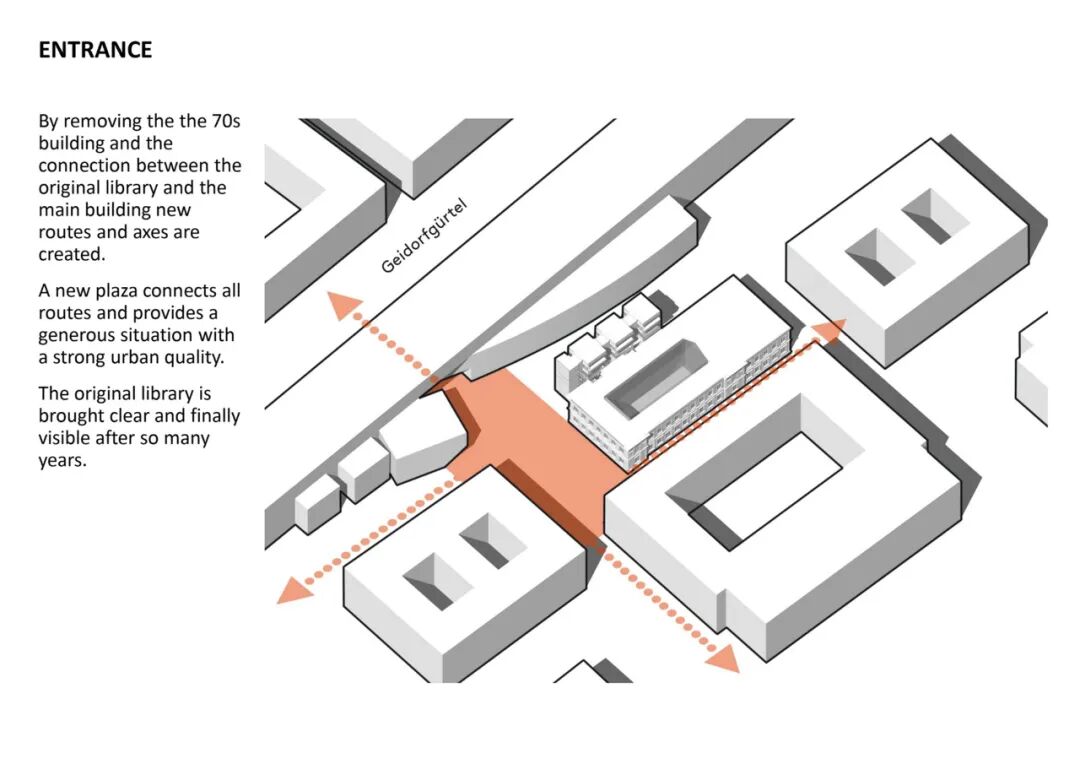 ENTRANCE

By removing the the 70s building and the connection between the original library and the main building new routes and axes are created.

A new plaza connects all routes and provides a generous situation with a strong urban quality.

The original library is brought clear and finally visible after so many years.

Geidorfgürtel