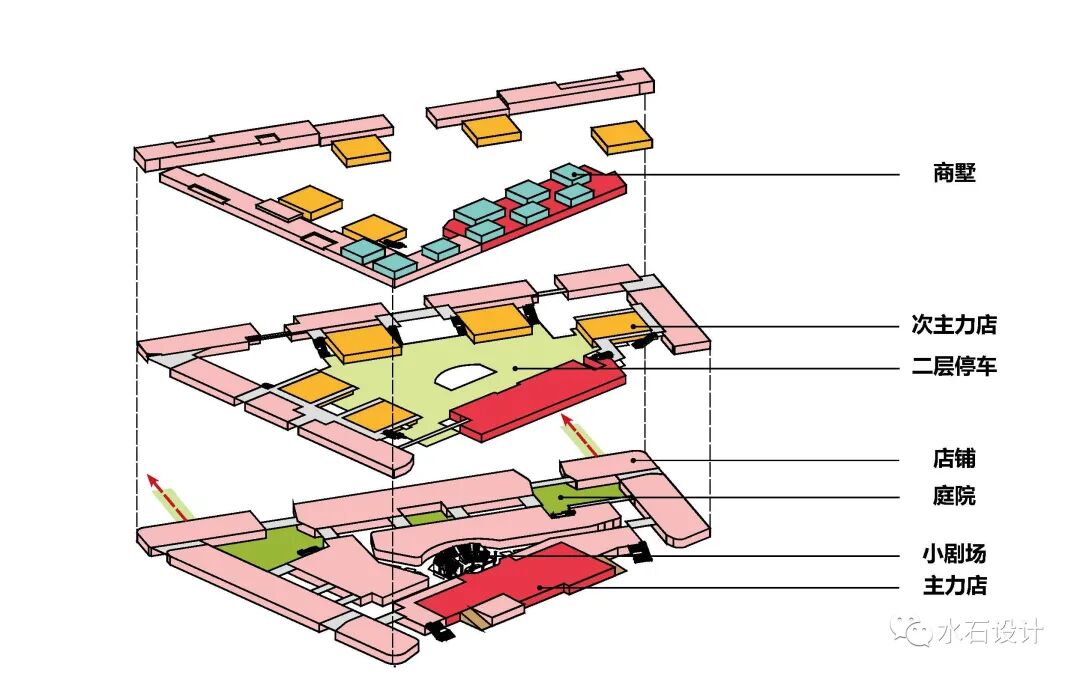 商墅

次主力店

二层停车

店铺

庭院

小剧场

主力店

水石设计