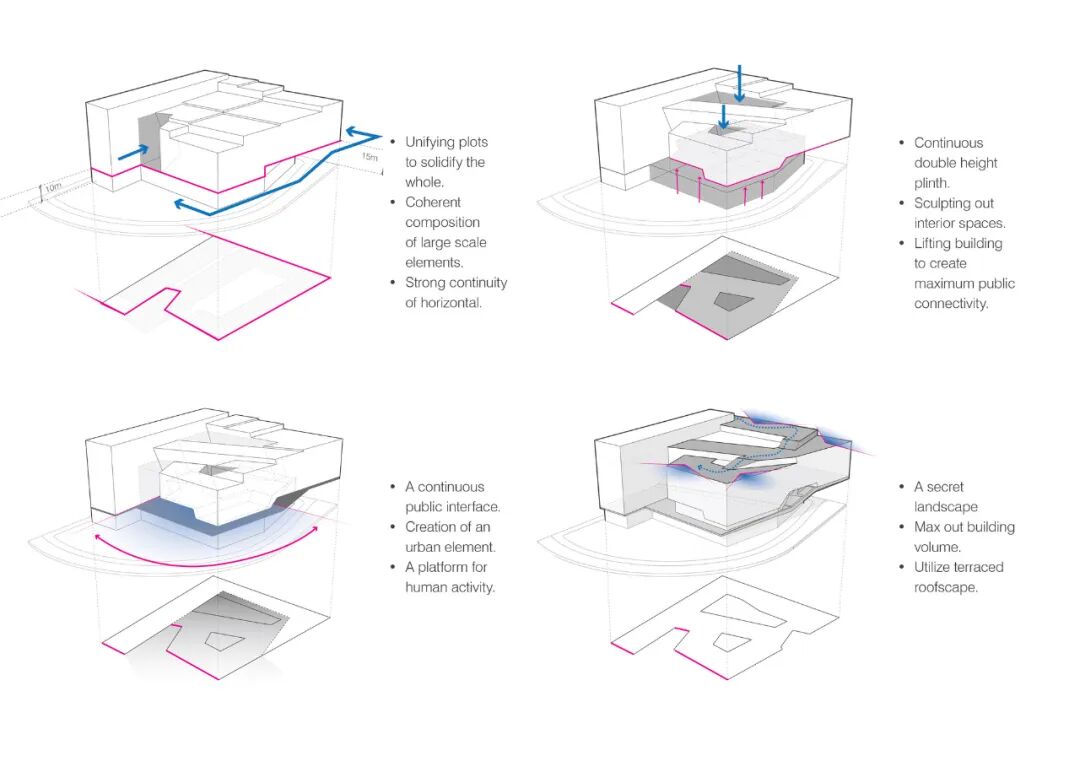 10m

15m

• Unifying plots to solidify the whole.
• Coherent composition of large scale elements.
• Strong continuity of horizontal.

• Continuous double height plinth.
• Sculpting out interior spaces.
• Lifting building to create maximum public connectivity.

• A continuous public interface.
• Creation of an urban element.
• A platform for human activity.

• A secret landscape
• Max out building volume.
• Utilize terraced roofscape.